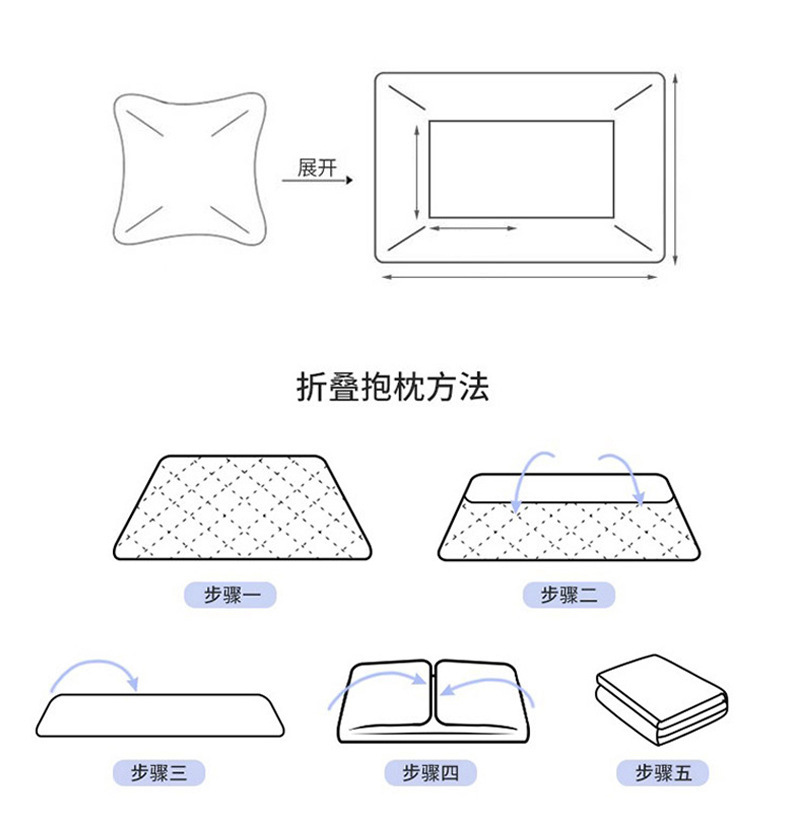 展开

折叠抱枕方法

步骤一

步骤二

步骤三

步骤四

步骤五