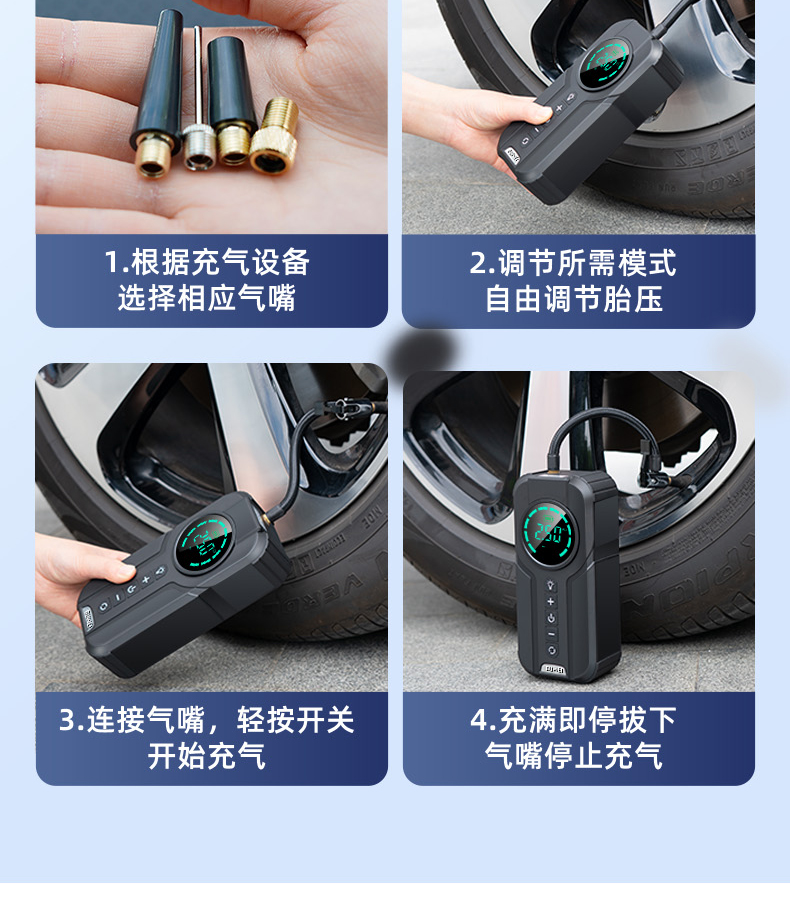 1.根据充气设备
选择相应气嘴

2.调节所需模式
自由调节胎压

3.连接气嘴，轻按开关
开始充气

4.充满即停拔下
气嘴停止充气