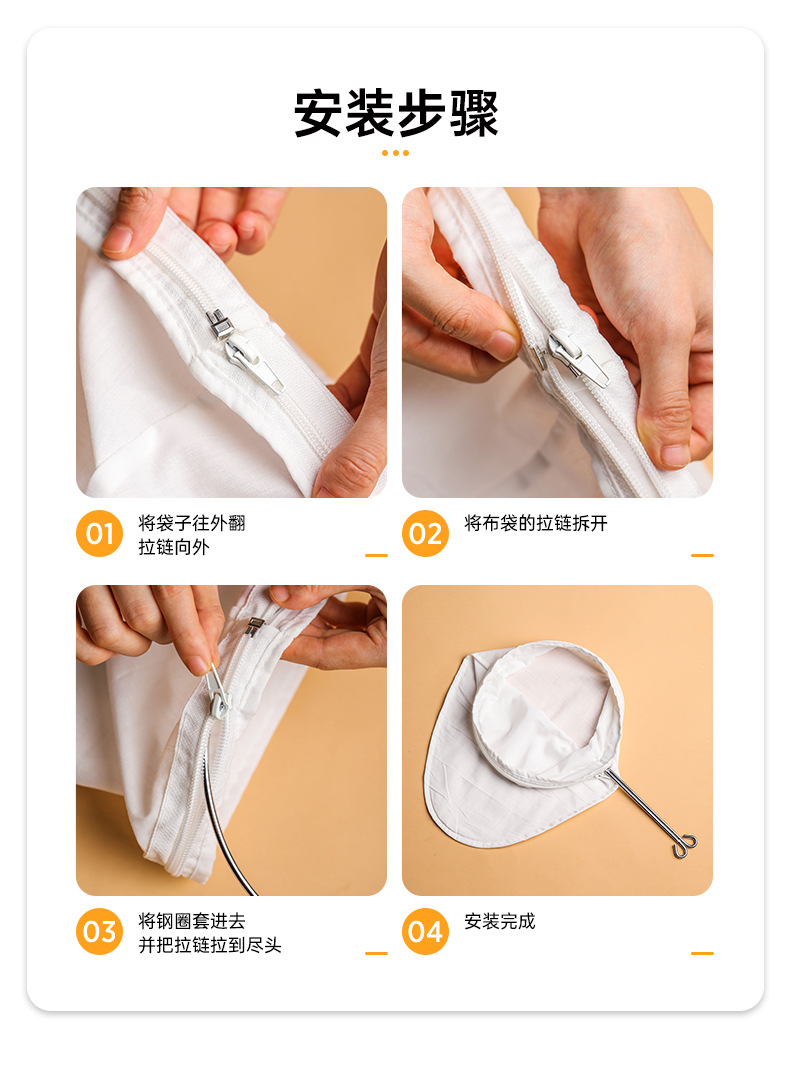 安装步骤

01 将袋子往外翻
拉链向外

02 将布袋的拉链拆开

03 将钢圈套进去
并把拉链拉到尽头

04 安装完成