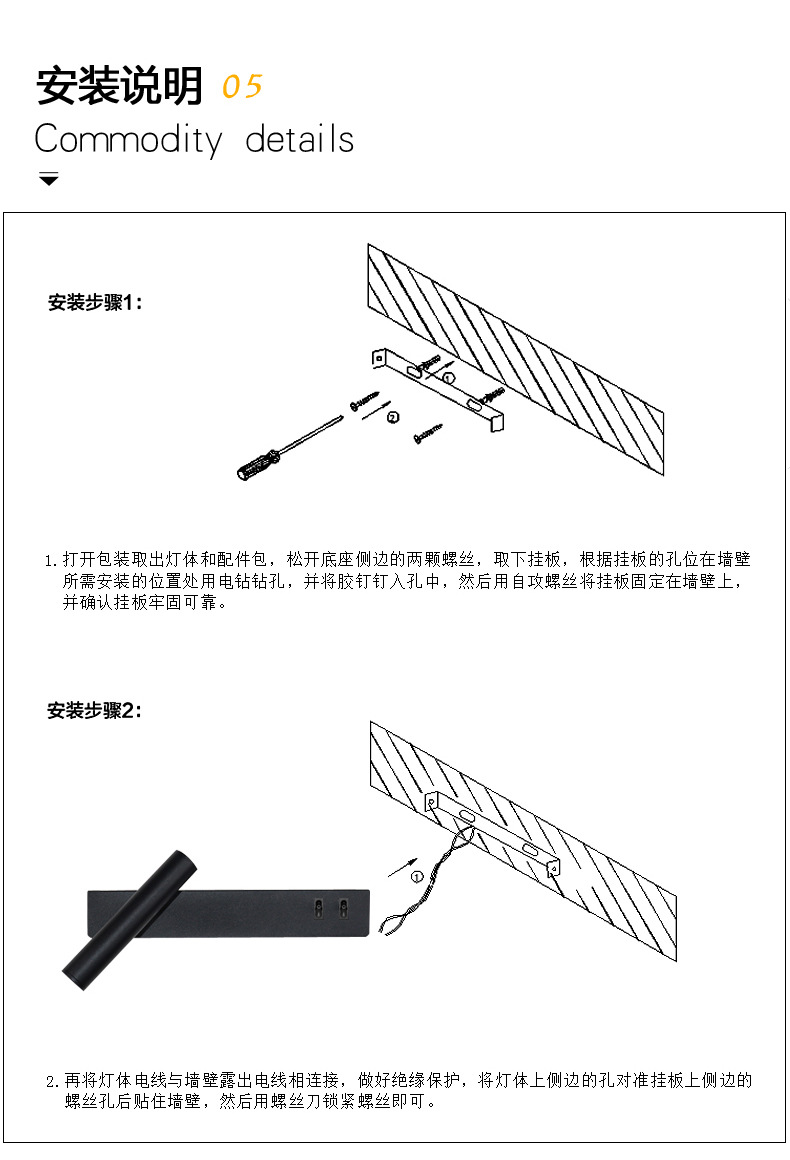 安装说明 05
Commodity details

安装步骤1:

①

②

1. 打开包装取出灯体和配件包，松开底座侧边的两颗螺丝，取下挂板，根据挂板的孔位在墙壁所需安装的位置处用电钻钻孔，并将胶钉钉入孔中，然后用自攻螺丝将挂板固定在墙壁上，并确认挂板牢固可靠。

安装步骤2:

①

2. 再将灯体电线与墙壁露出电线相连接，做好绝缘保护，将灯体上侧边的孔对准挂板上侧边的螺丝孔后贴住墙壁，然后用螺丝刀锁紧螺丝即可。