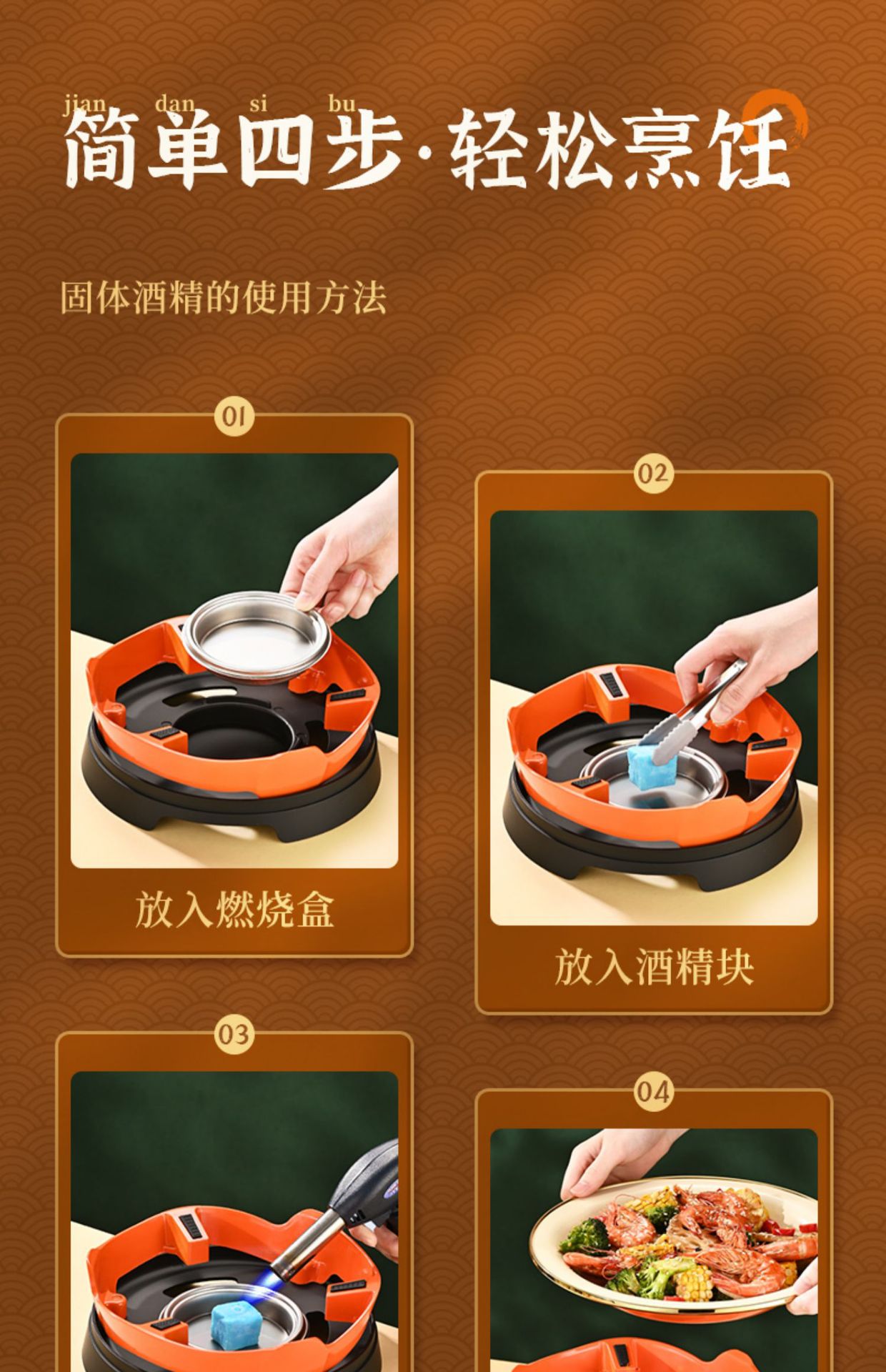 jian dan si bu
简单四步·轻松烹饪

固体酒精的使用方法

01
放入燃烧盒

02
放入酒精块

03

04