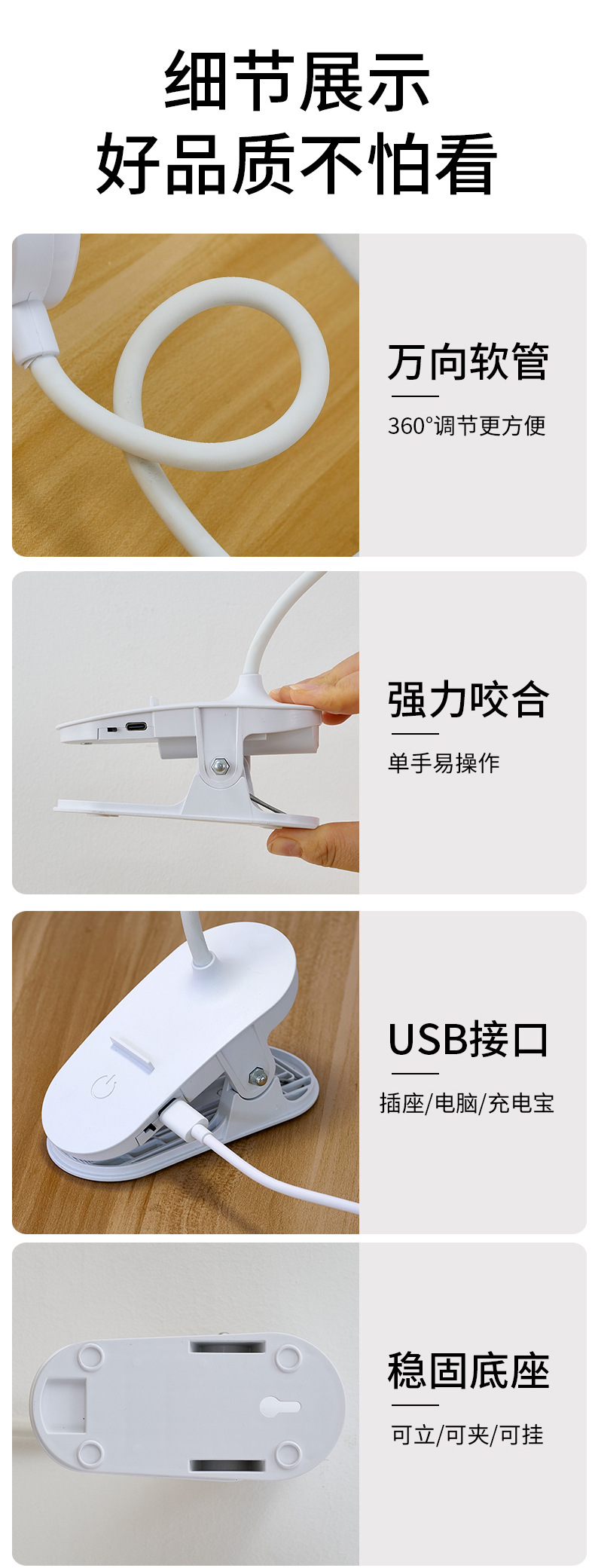 细节展示
好品质不怕看

万向软管

360°调节更方便

强力咬合

单手易操作

USB接口

插座/电脑/充电宝

稳固底座

可立/可夹/可挂