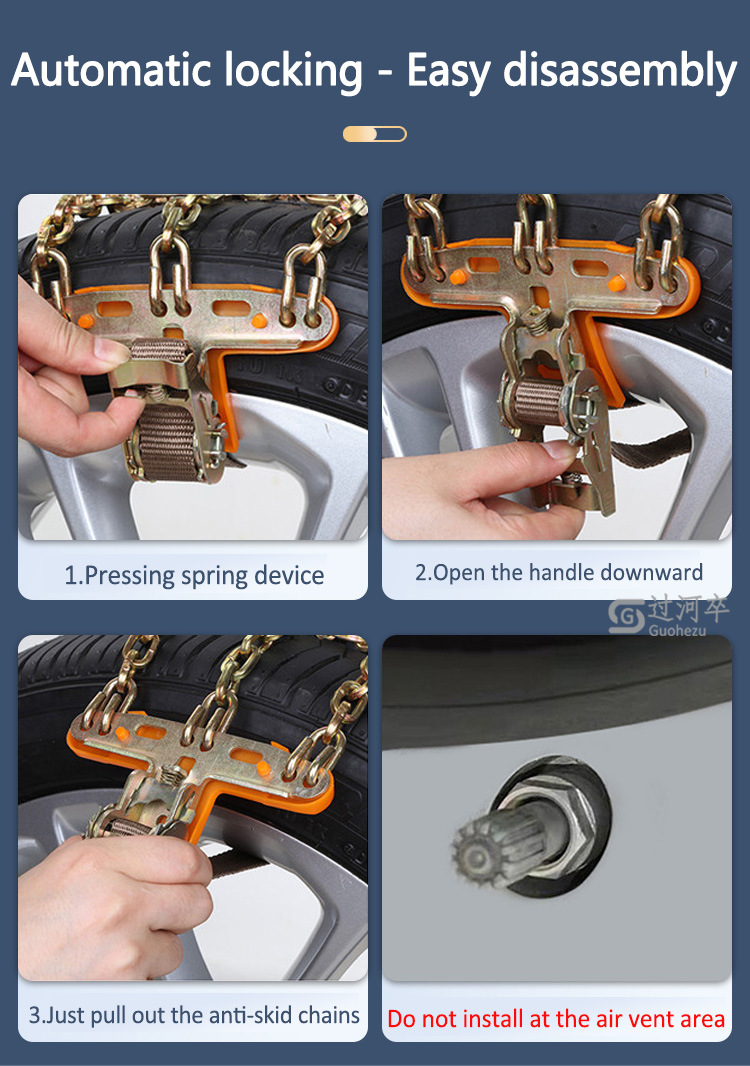 Automatic locking - Easy disassembly

1.Pressing spring device

2.Open the handle downward

过河卒
Guohezu

3.Just pull out the anti-skid chains

Do not install at the air vent area