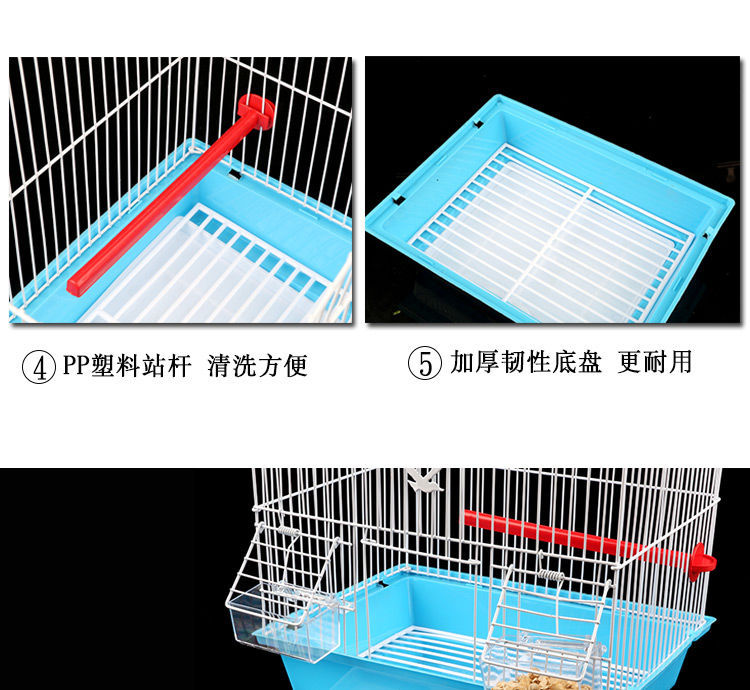 ④ PP塑料站杆 清洗方便

⑤ 加厚韧性底盘 更耐用