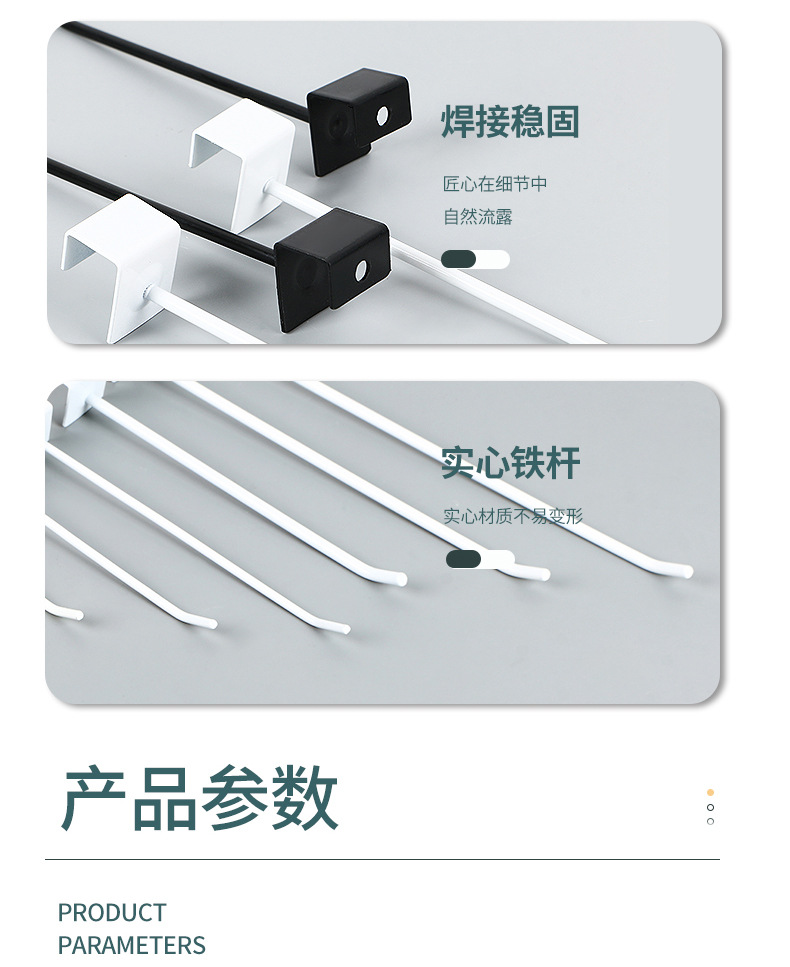 焊接稳固

匠心在细节中
自然流露

实心铁杆

实心材质不易变形

产品参数

PRODUCT
PARAMETERS