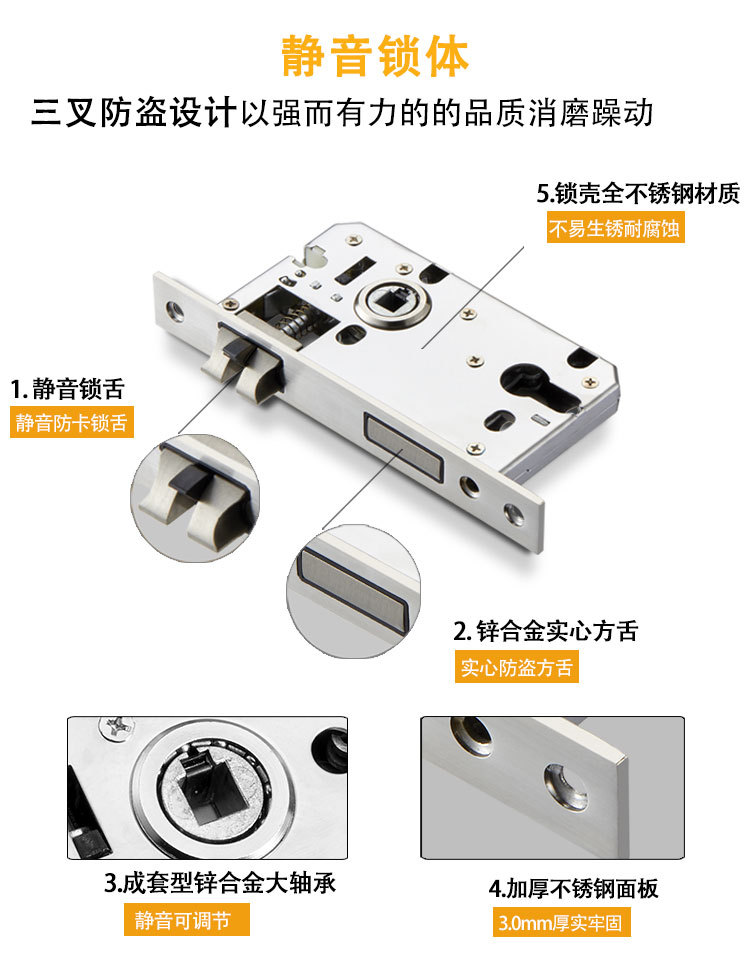 静音锁体

三叉防盗设计以强而有力的的品质消磨躁动

5.锁壳全不锈钢材质

不易生锈耐腐蚀

1. 静音锁舌

静音防卡锁舌

2. 锌合金实心方舌

实心防盗方舌

3.成套型锌合金大轴承

静音可调节

4.加厚不锈钢面板

3.0mm厚实牢固