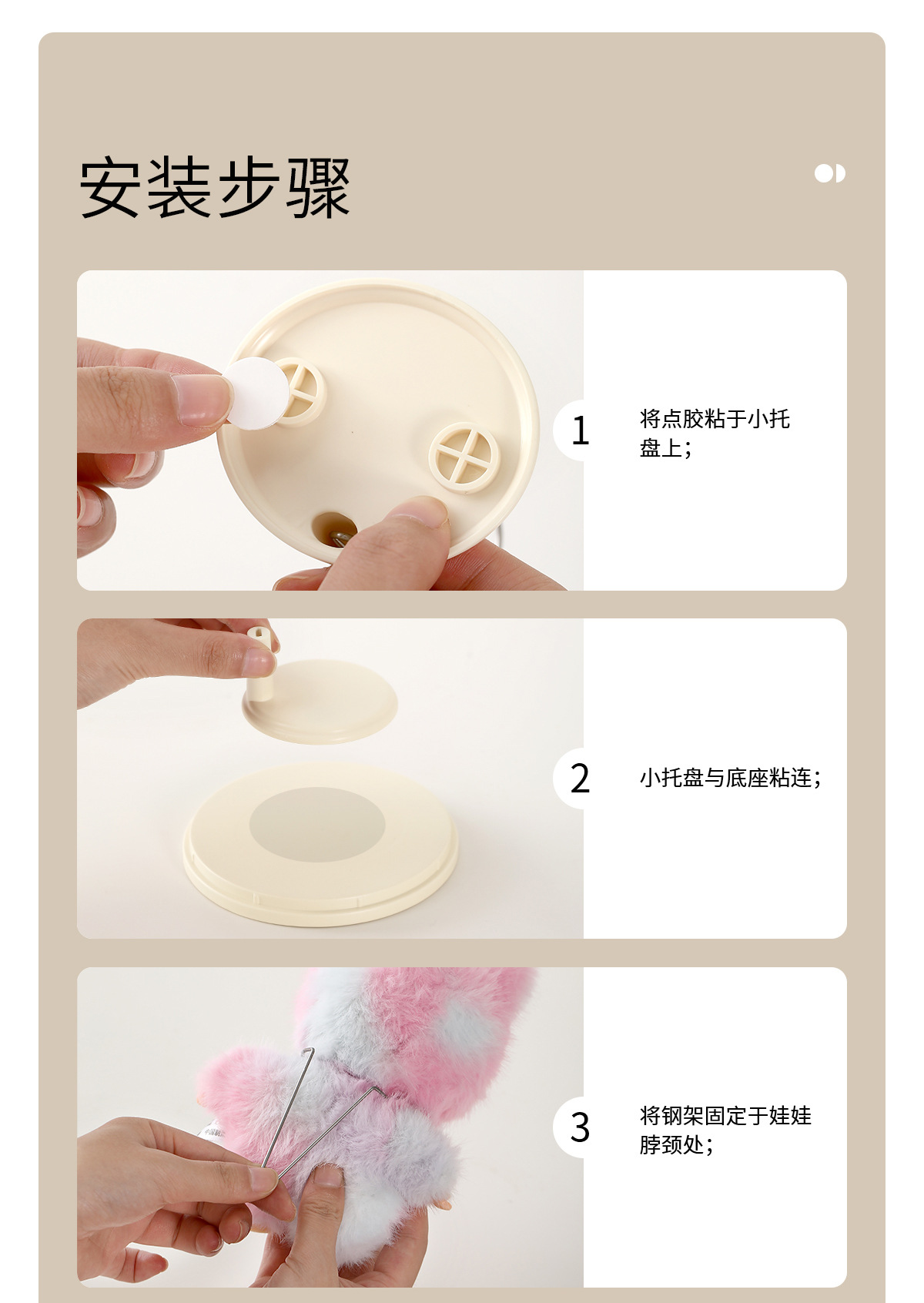 安装步骤

1 将点胶粘于小托盘上；

2 小托盘与底座粘连；

3 将钢架固定于娃娃脖颈处；