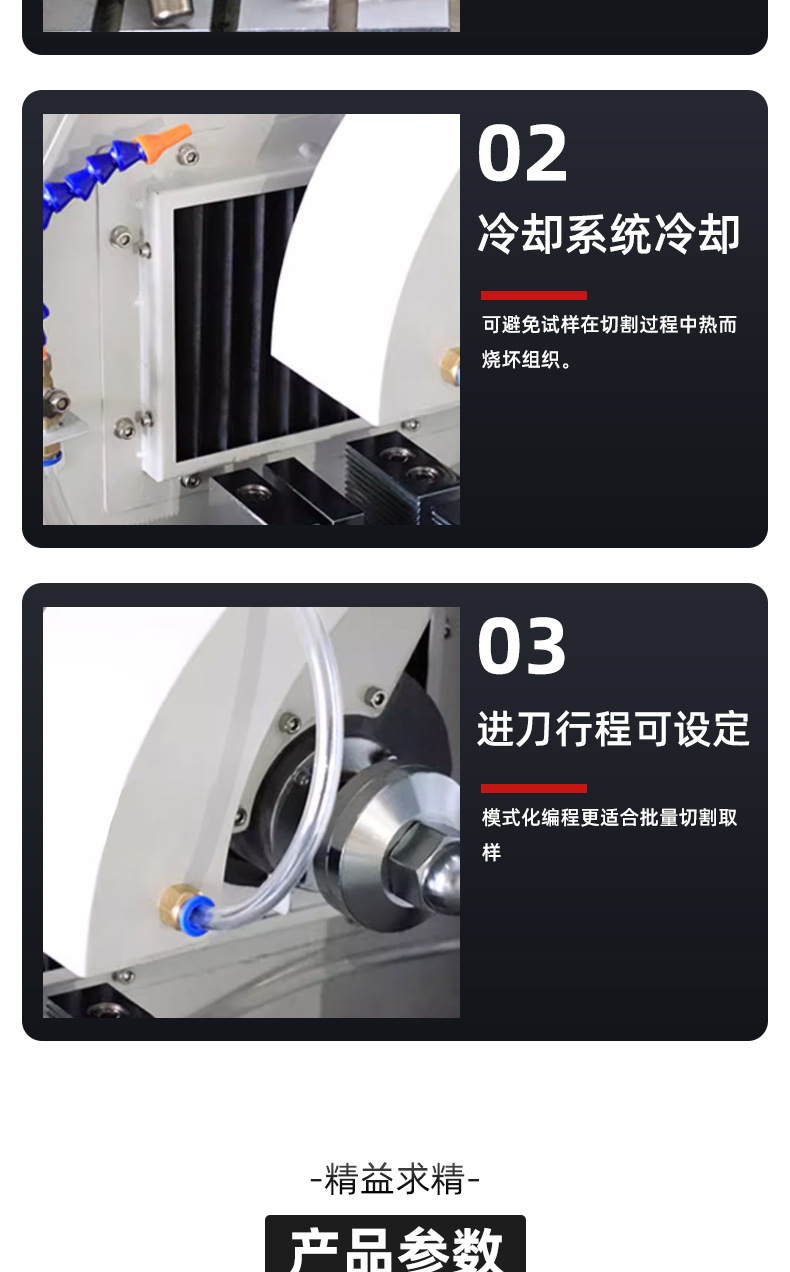 02

冷却系统冷却

可避免试样在切割过程中热而烧坏组织。

03

进刀行程可设定

模式化编程更适合批量切割取样

-精益求精-

产品参数