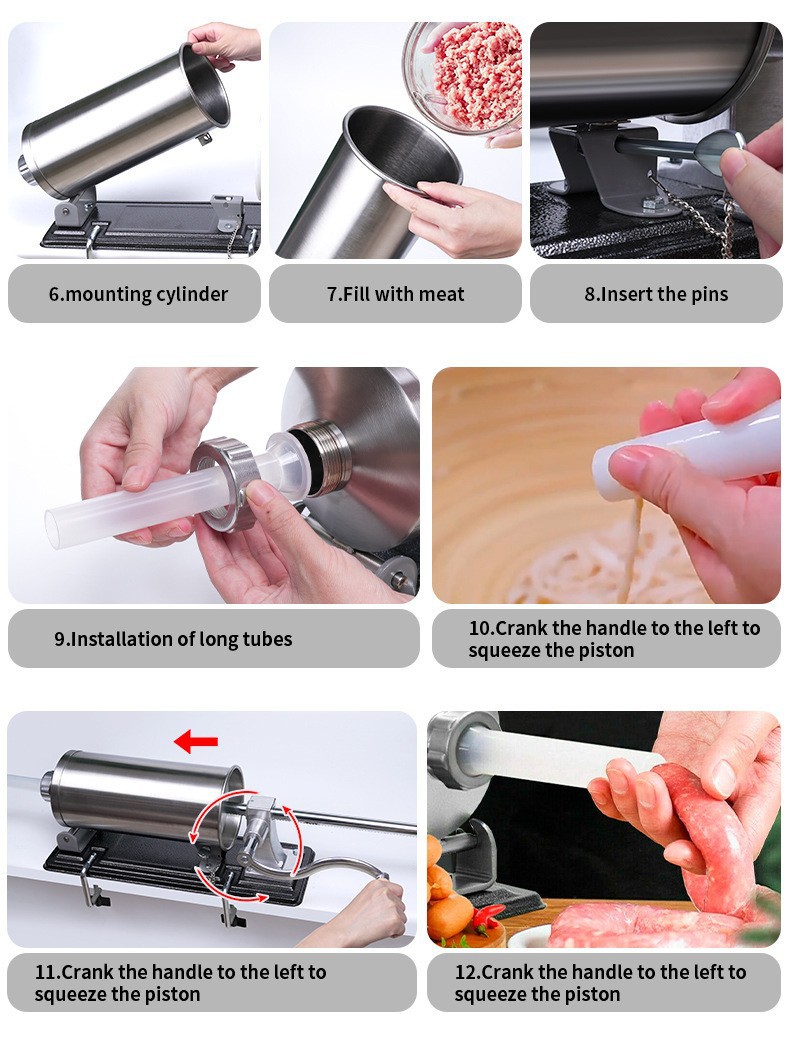 6.mounting cylinder

7.Fill with meat

8.Insert the pins

9.Installation of long tubes

10.Crank the handle to the left to squeeze the piston

11.Crank the handle to the left to squeeze the piston

12.Crank the handle to the left to squeeze the piston