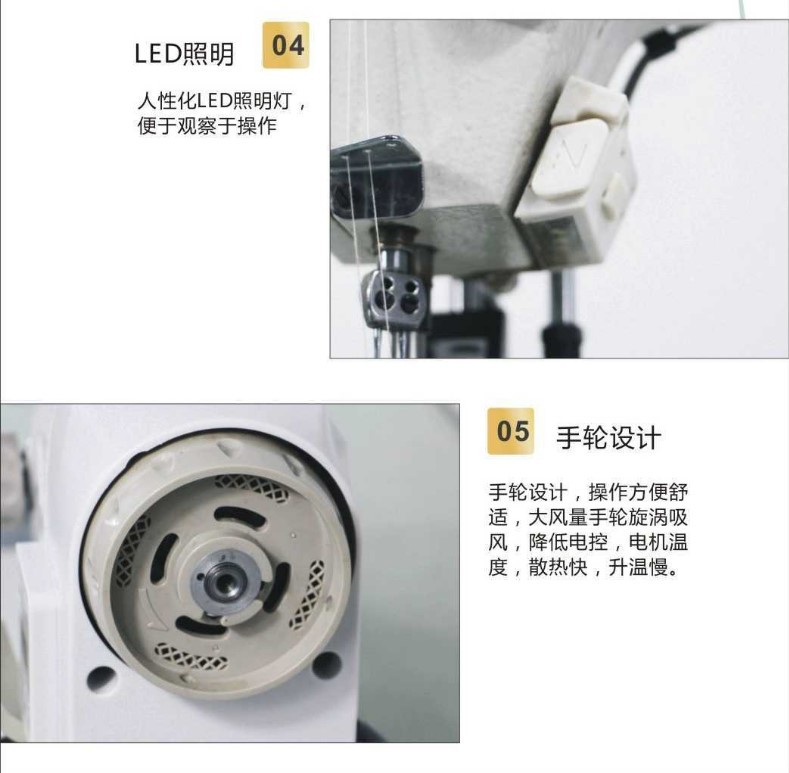 LED照明 04

人性化LED照明灯，便于观察于操作

05 手轮设计

手轮设计，操作方便舒适，大风量手轮旋涡吸风，降低电控，电机温度，散热快，升温慢。