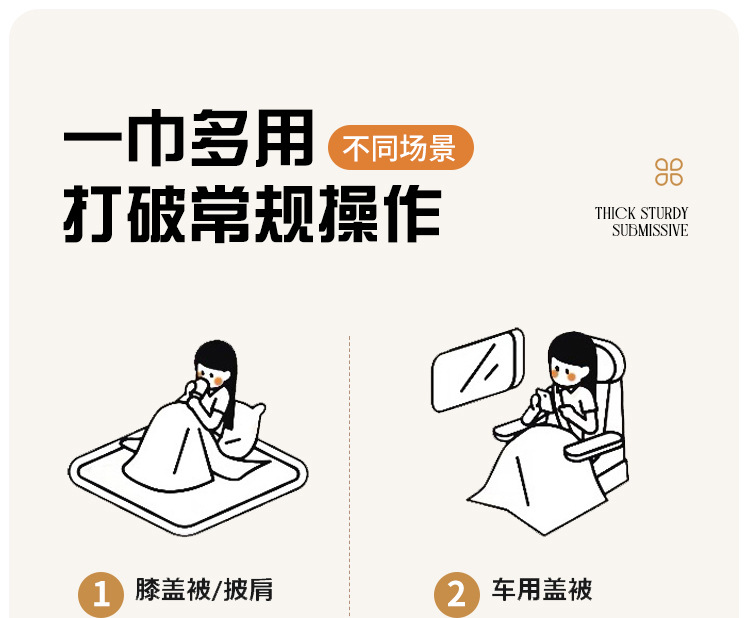 一巾多用 不同场景
打破常规操作

THICK STURDY
SUBMISSIVE

1 膝盖被/披肩

2 车用盖被