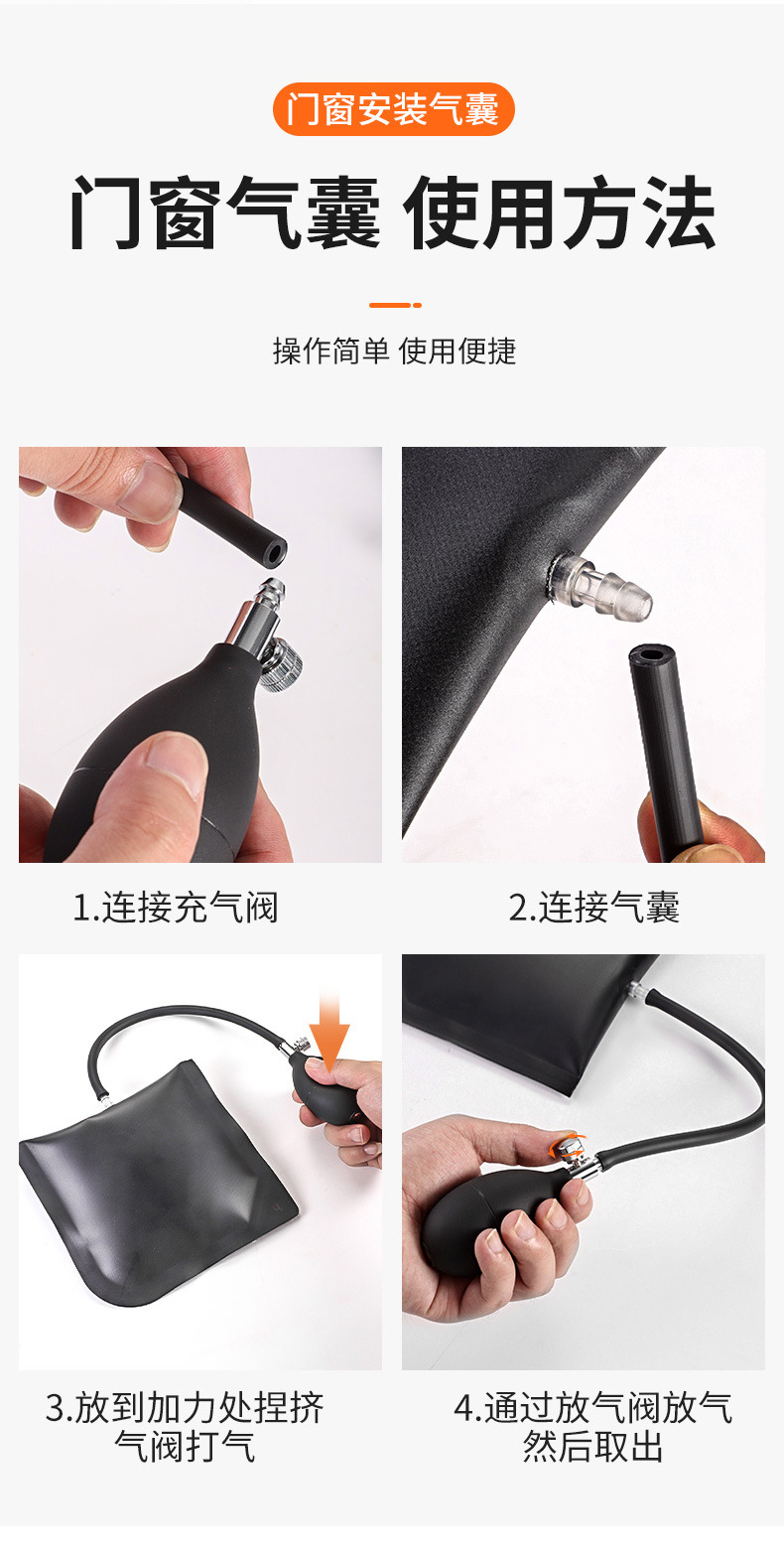 门窗安装气囊

门窗气囊 使用方法

操作简单 使用便捷

1.连接充气阀

2.连接气囊

3.放到加力处捏挤气阀打气

4.通过放气阀放气然后取出