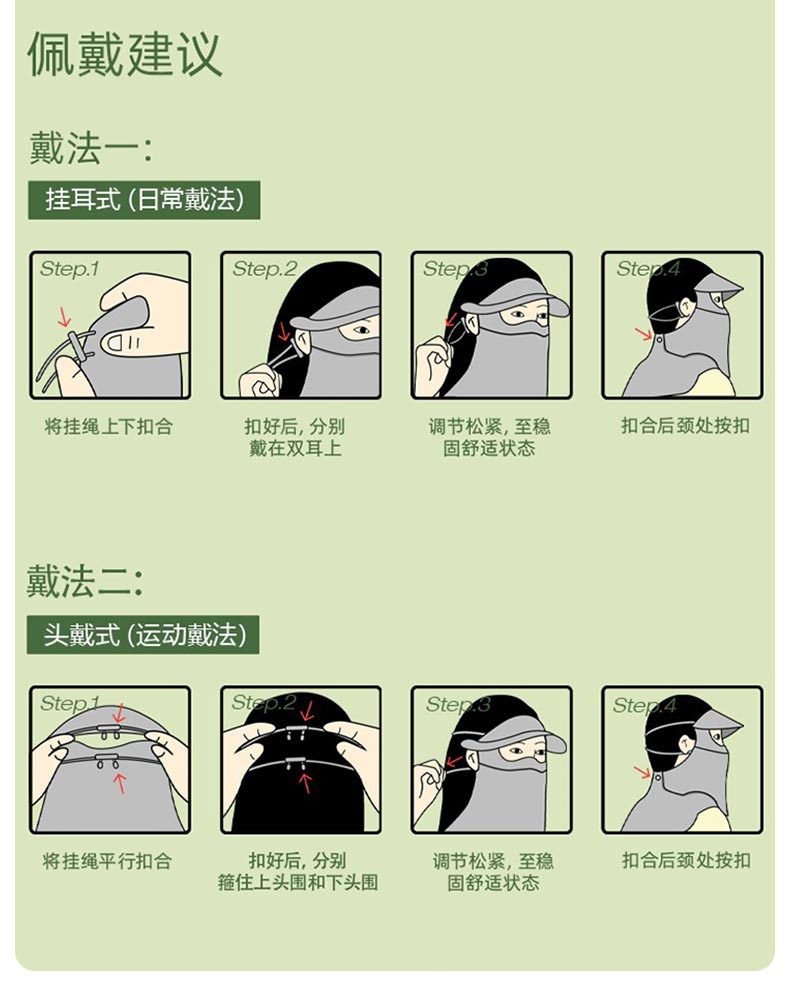 佩戴建议

戴法一:

挂耳式 (日常戴法)

Step.1

将挂绳上下扣合

Step.2

扣好后, 分别戴在双耳上

Step.3

调节松紧, 至稳固舒适状态

Step.4

扣合后颈处按扣

戴法二:

头戴式 (运动戴法)

Step.1

将挂绳平行扣合

Step.2

扣好后, 分别箍住上头围和下头围

Step.3

调节松紧, 至稳固舒适状态

Step.4

扣合后颈处按扣