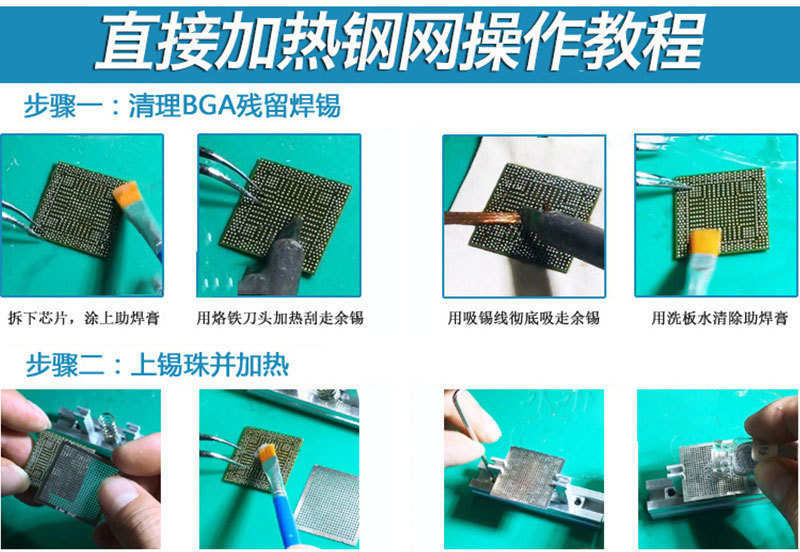 直接加热钢网操作教程

步骤一：清理BGA残留焊锡

拆下芯片，涂上助焊膏

用烙铁刀头加热刮走余锡

用吸锡线彻底吸走余锡

用洗板水清除助焊膏

步骤二：上锡珠并加热