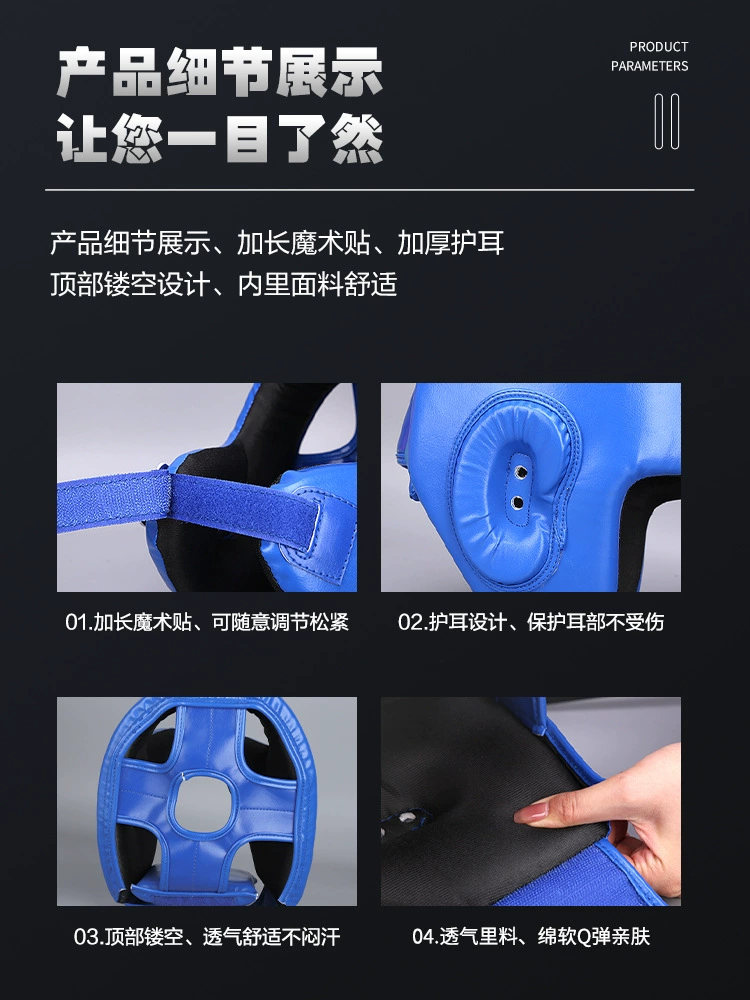 产品细节展示
让您一目了然

PRODUCT
PARAMETERS

产品细节展示、加长魔术贴、加厚护耳
顶部镂空设计、内里面料舒适

01.加长魔术贴、可随意调节松紧

02.护耳设计、保护耳部不受伤

03.顶部镂空、透气舒适不闷汗

04.透气里料、绵软Q弹亲肤