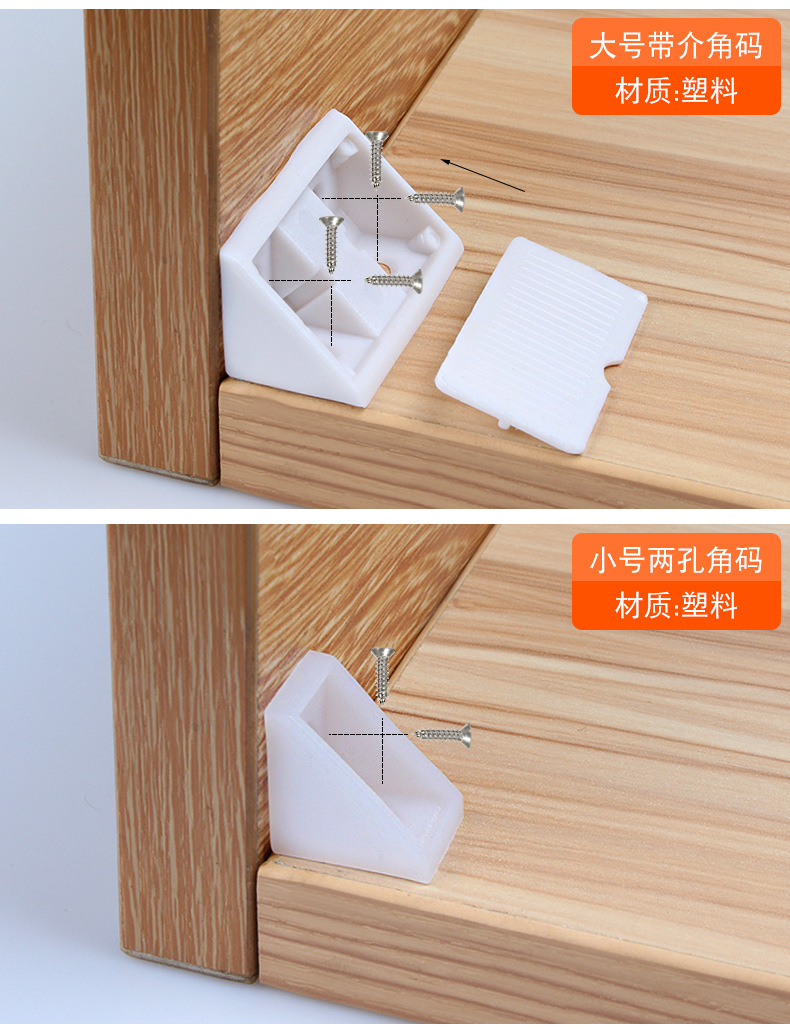 大号带介角码
材质:塑料

小号两孔角码
材质:塑料