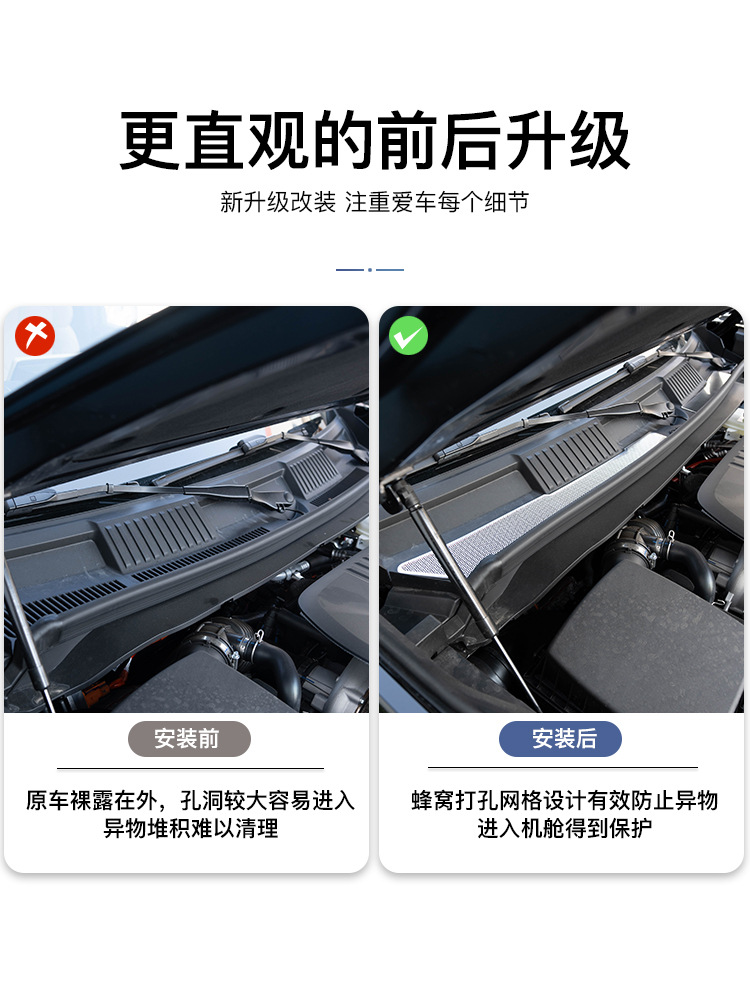 更直观的前后升级

新升级改装 注重爱车每个细节

安装前

原车裸露在外，孔洞较大容易进入异物堆积难以清理

安装后

蜂窝打孔网格设计有效防止异物进入机舱得到保护