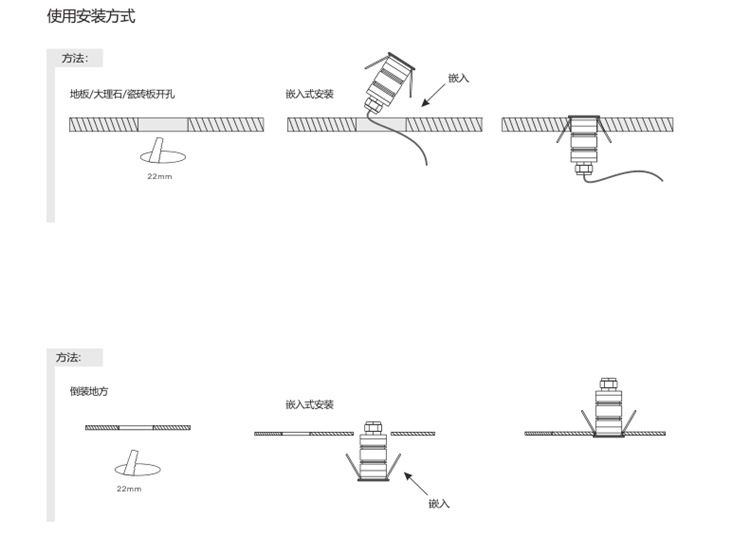 使用安装方式

方法:

地板/大理石/瓷砖板开孔

22mm

嵌入式安装

嵌入

方法:

倒装地方

22mm

嵌入式安装

嵌入