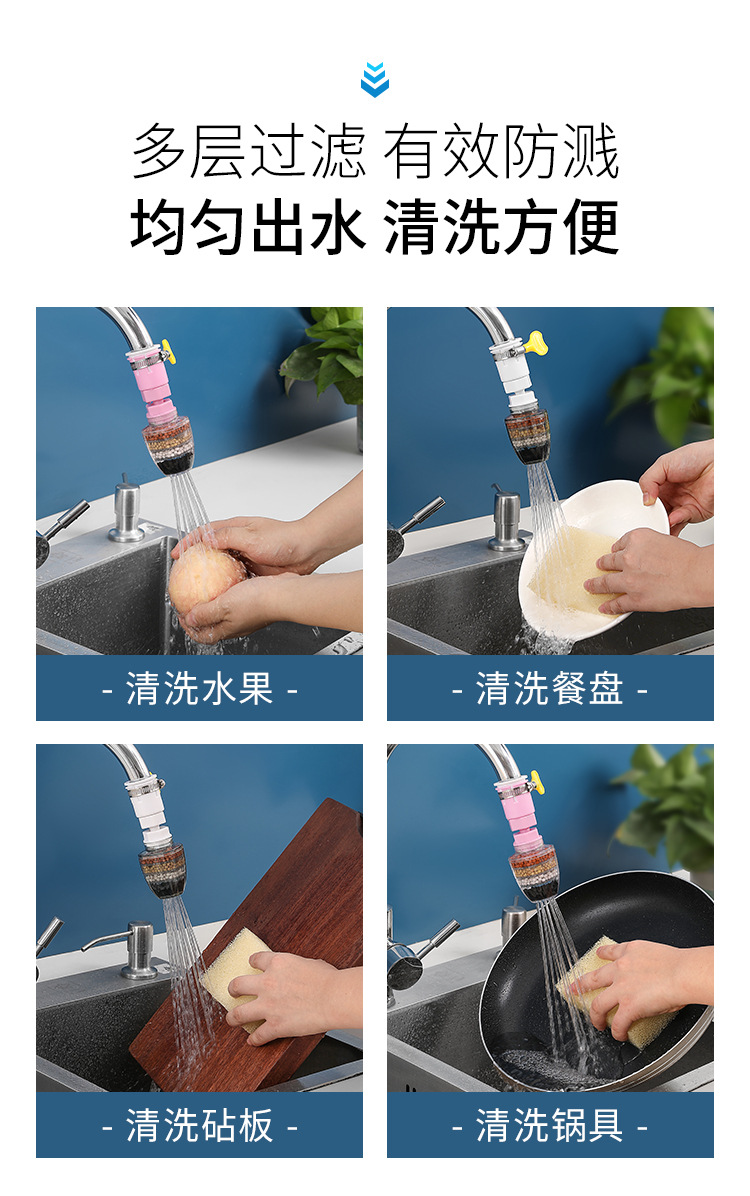 多层过滤 有效防溅

均匀出水 清洗方便

- 清洗水果 -

- 清洗餐盘 -

- 清洗砧板 -

- 清洗锅具 -