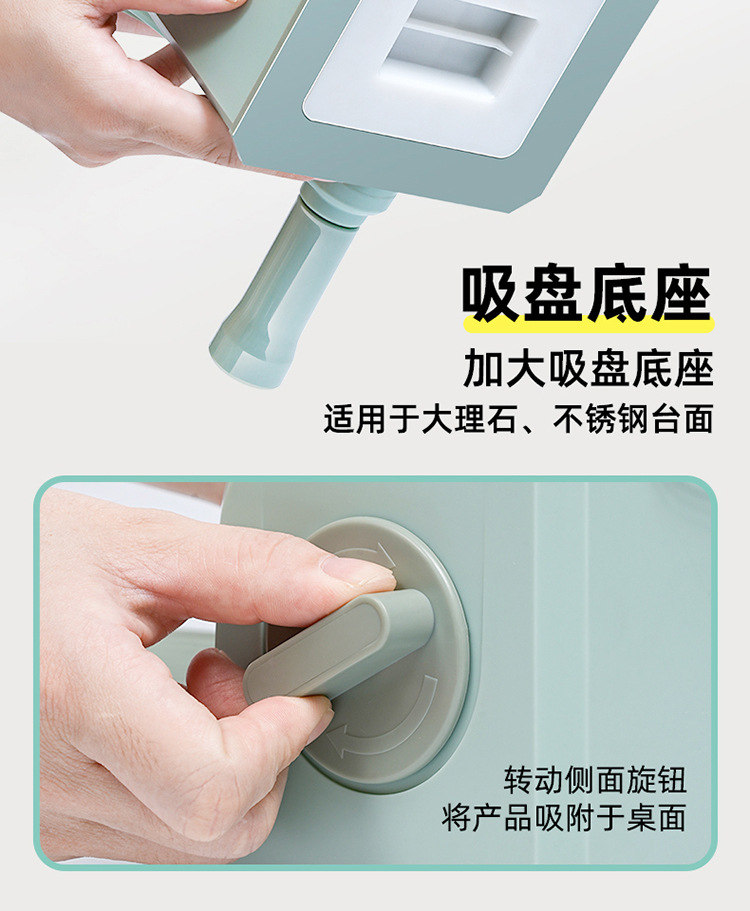 吸盘底座

加大吸盘底座

适用于大理石、不锈钢台面

转动侧面旋钮
将产品吸附于桌面