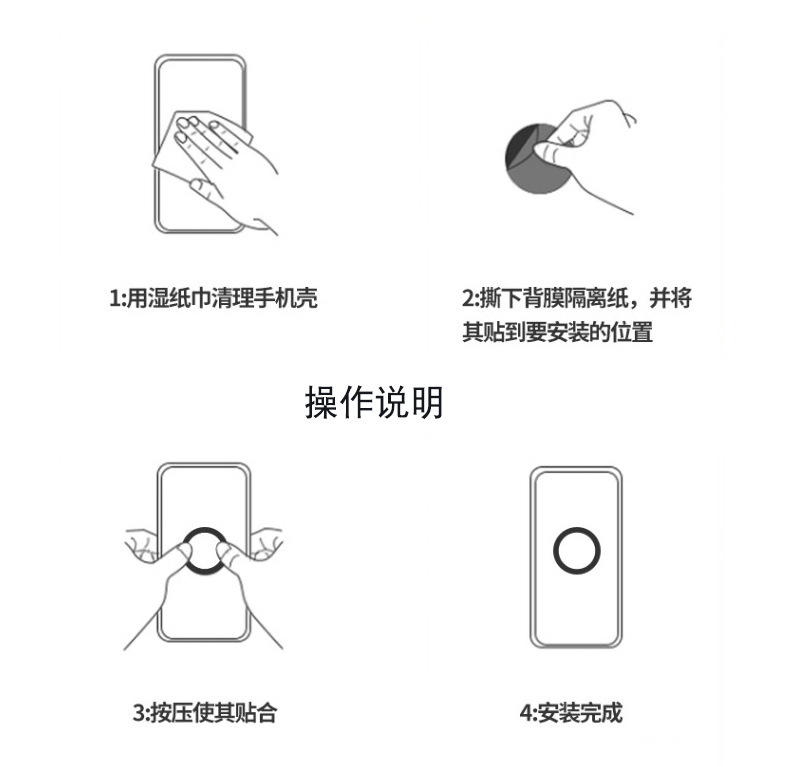 1:用湿纸巾清理手机壳

2:撕下背膜隔离纸，并将其贴到要安装的位置

操作说明

3:按压使其贴合

4:安装完成