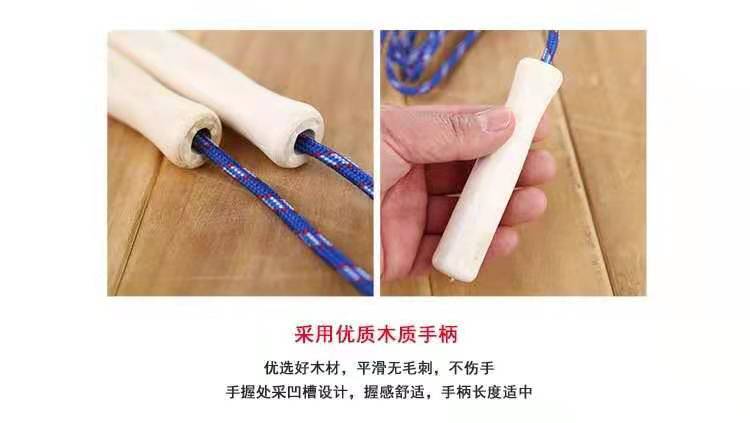 采用优质木质手柄

优选好木材，平滑无毛刺，不伤手
手握处采凹槽设计，握感舒适，手柄长度适中