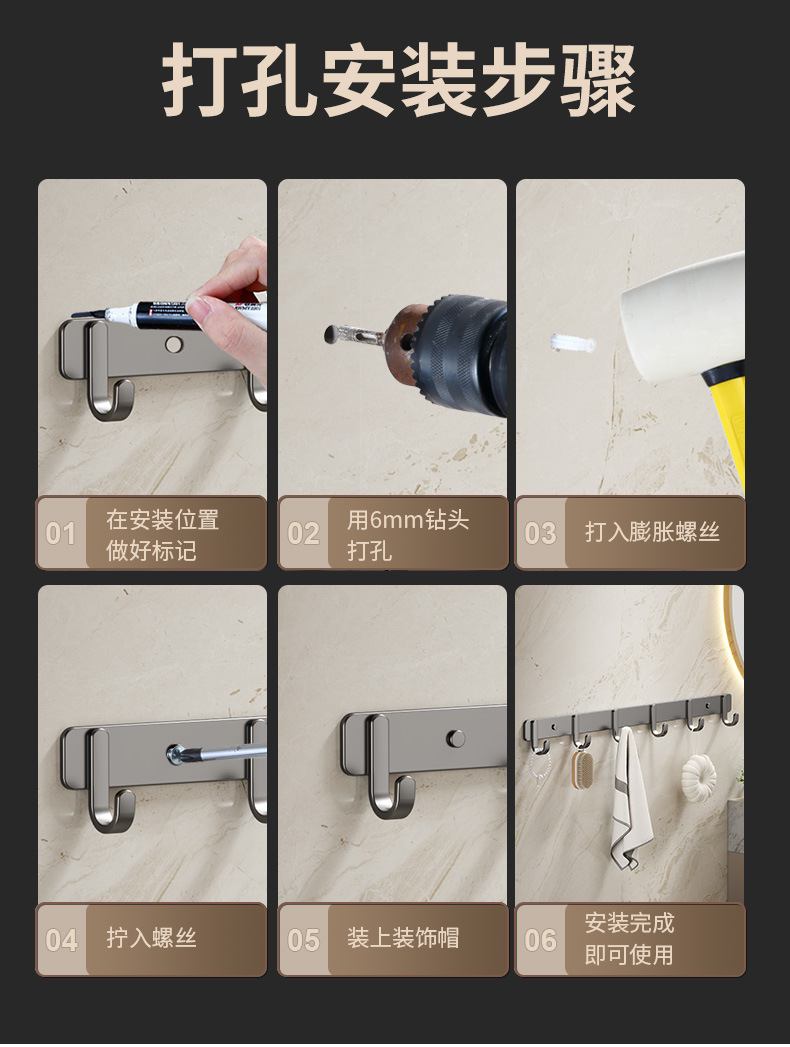 打孔安装步骤

01 在安装位置做好标记

02 用6mm钻头打孔

03 打入膨胀螺丝

04 拧入螺丝

05 装上装饰帽

06 安装完成即可使用