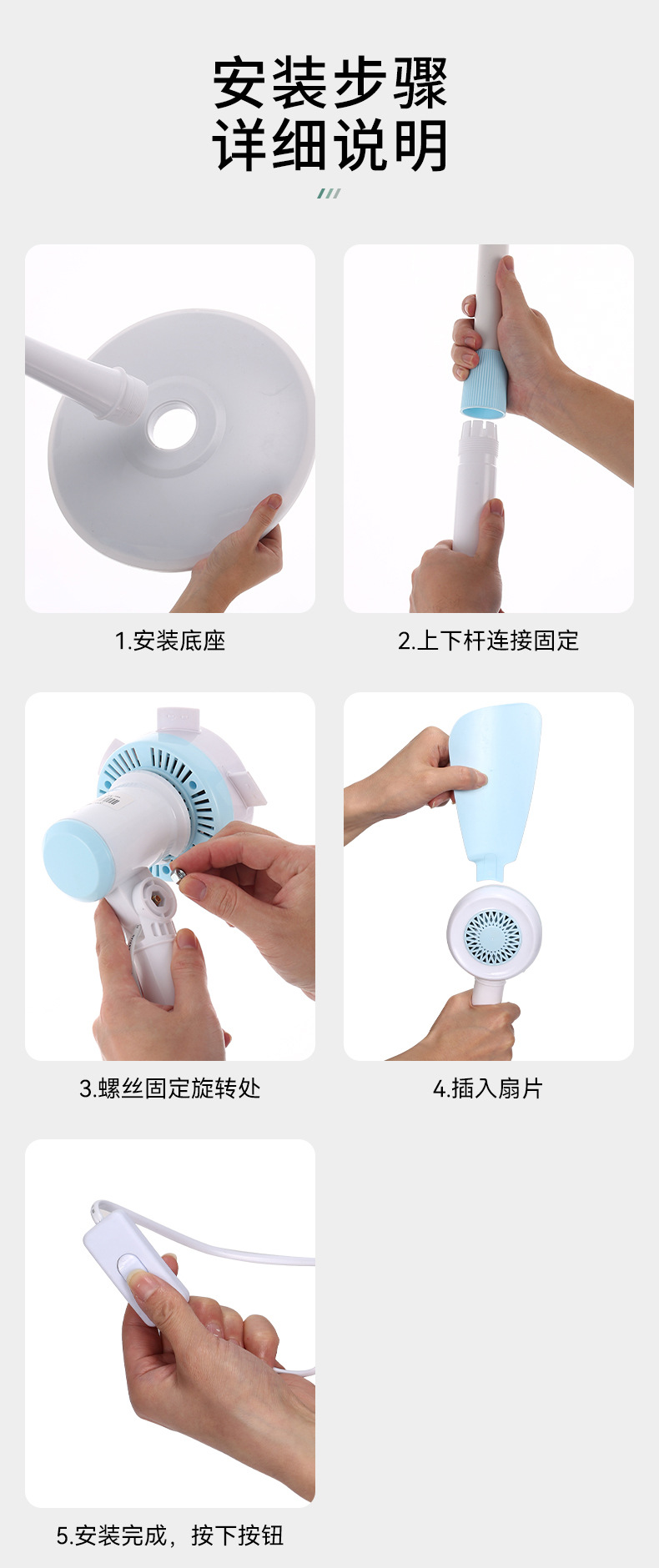 安装步骤
详细说明

1.安装底座

2.上下杆连接固定

3.螺丝固定旋转处

4.插入扇片

5.安装完成，按下按钮