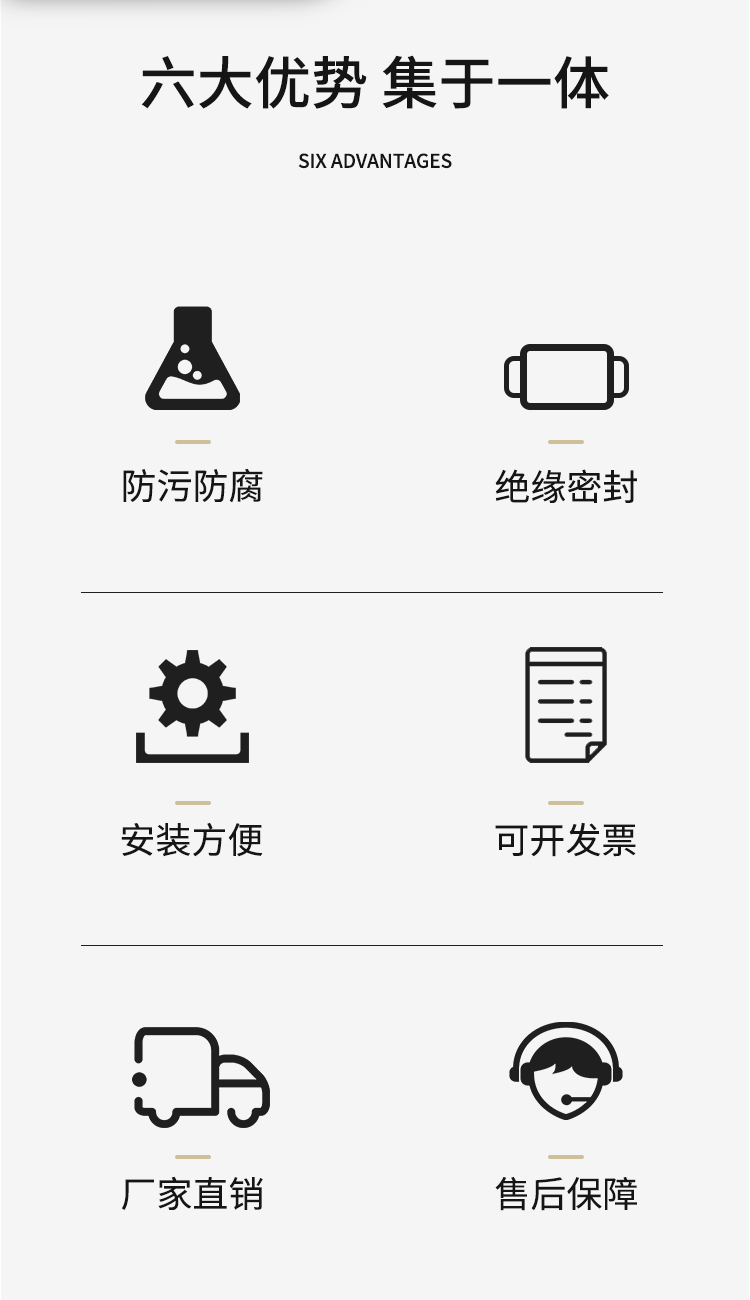 六大优势 集于一体

SIX ADVANTAGES

防污防腐

绝缘密封

安装方便

可开发票

厂家直销

售后保障