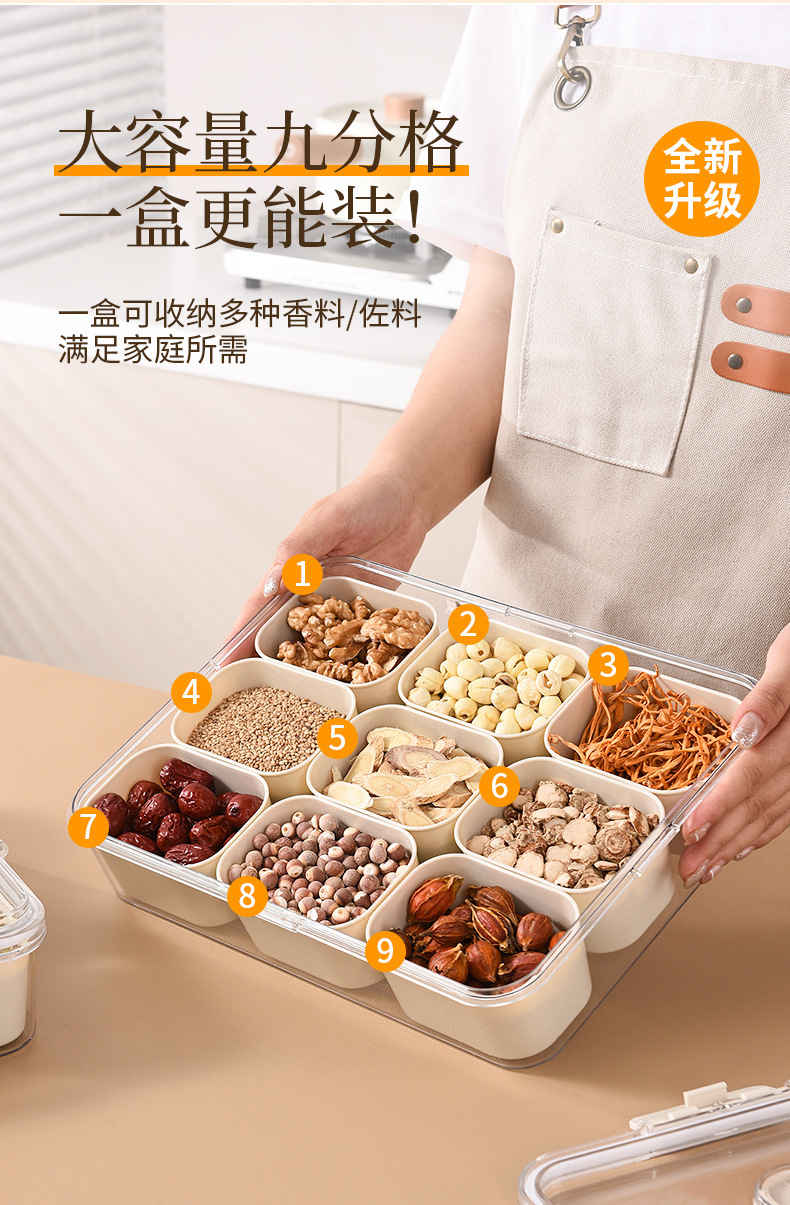 大容量九分格
一盒更能装!

全新升级

一盒可收纳多种香料/佐料
满足家庭所需

1
2
3
4
5
6
7
8
9