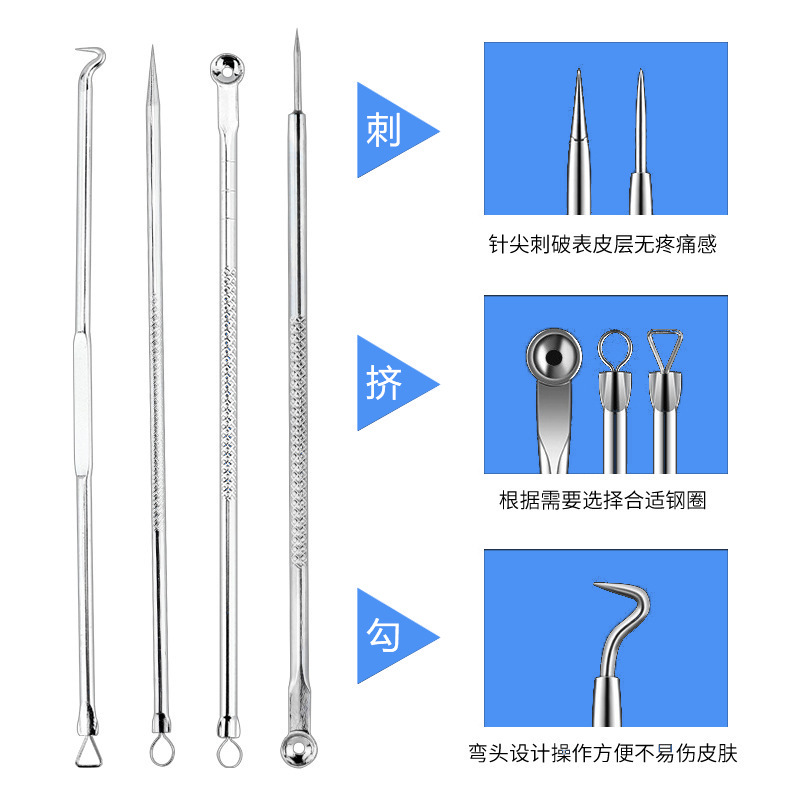 刺

针尖刺破表皮层无疼痛感

挤

根据需要选择合适钢圈

勾

弯头设计操作方便不易伤皮肤