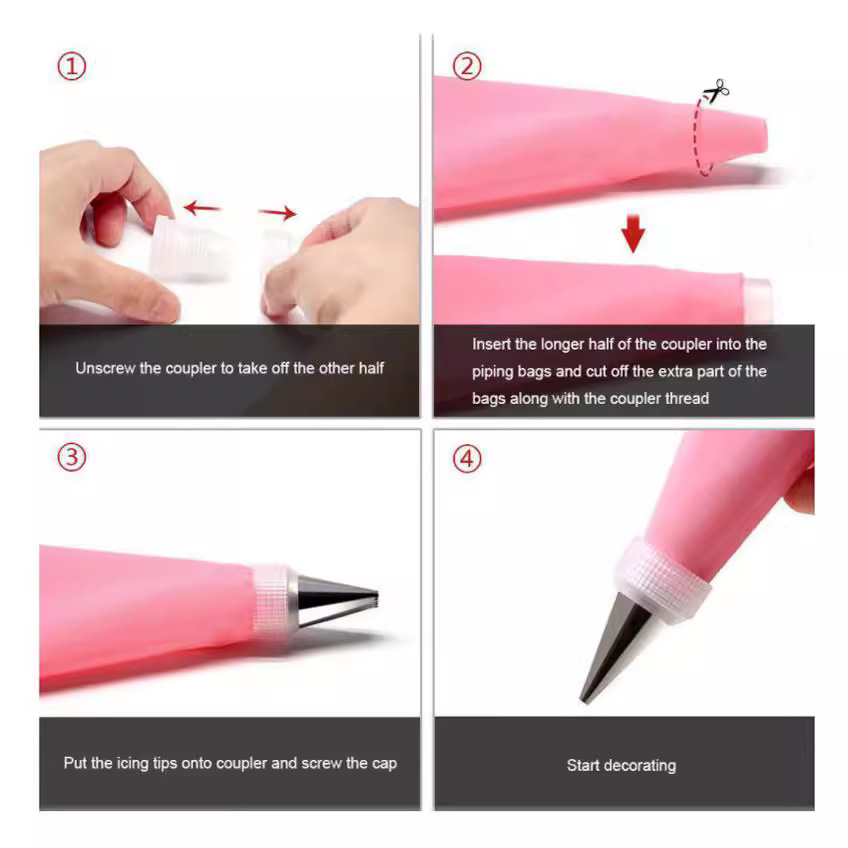 ①

Unscrew the coupler to take off the other half

②

Insert the longer half of the coupler into the piping bags and cut off the extra part of the bags along with the coupler thread

③

Put the icing tips onto coupler and screw the cap

④

Start decorating