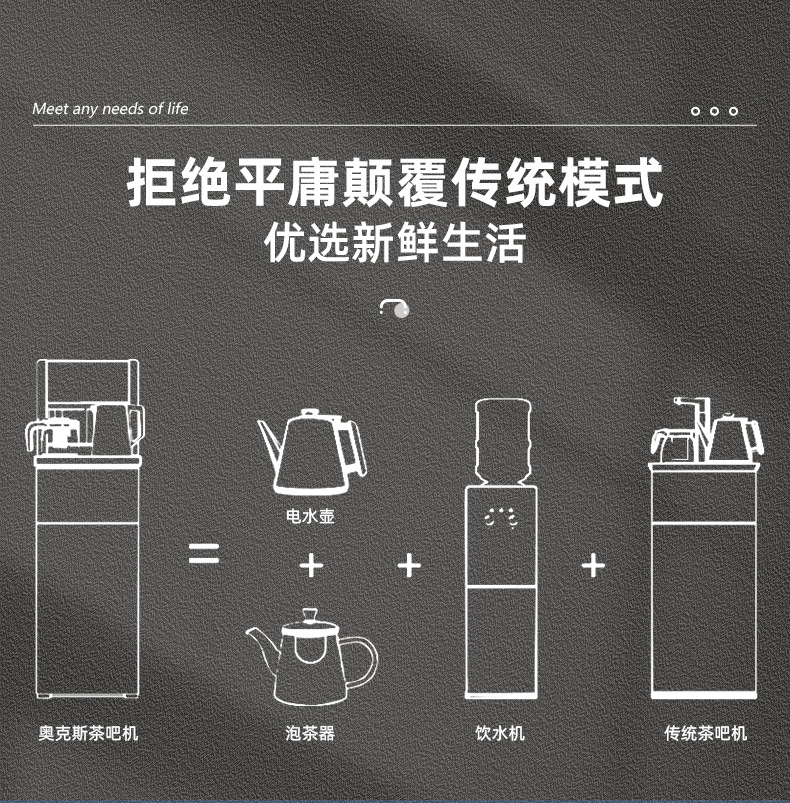 Meet any needs of life

拒绝平庸颠覆传统模式
优选新鲜生活

电水壶

=

+

+

+

奥克斯茶吧机

泡茶器

饮水机

传统茶吧机