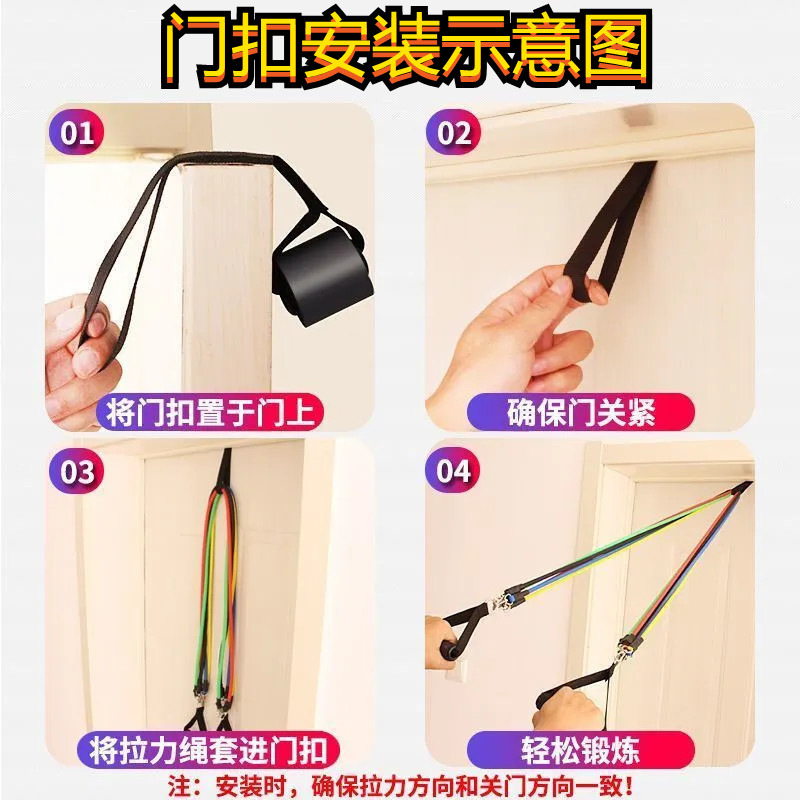 门扣安装示意图

01
将门扣置于门上

02
确保门关紧

03
将拉力绳套进门扣

04
轻松锻炼

注：安装时，确保拉力方向和关门方向一致！