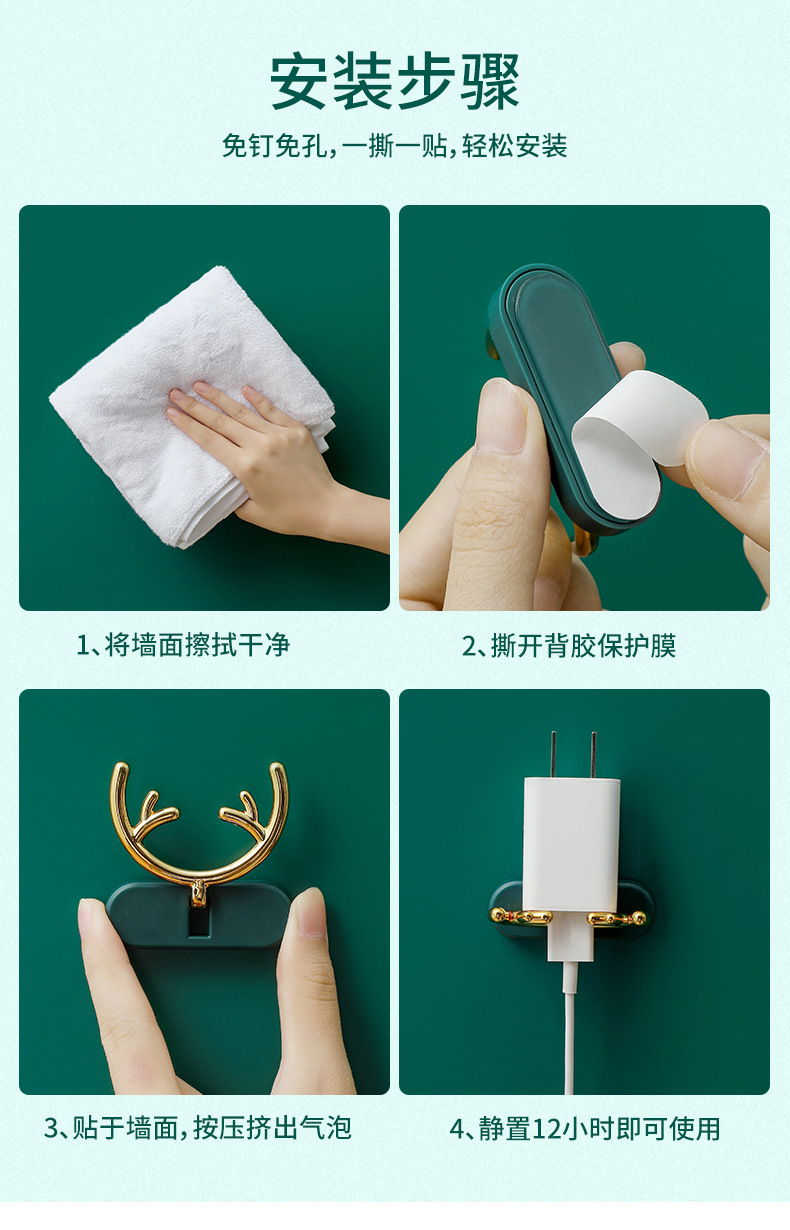 安装步骤

免钉免孔，一撕一贴，轻松安装

1、将墙面擦拭干净

2、撕开背胶保护膜

3、贴于墙面，按压挤出气泡

4、静置12小时即可使用