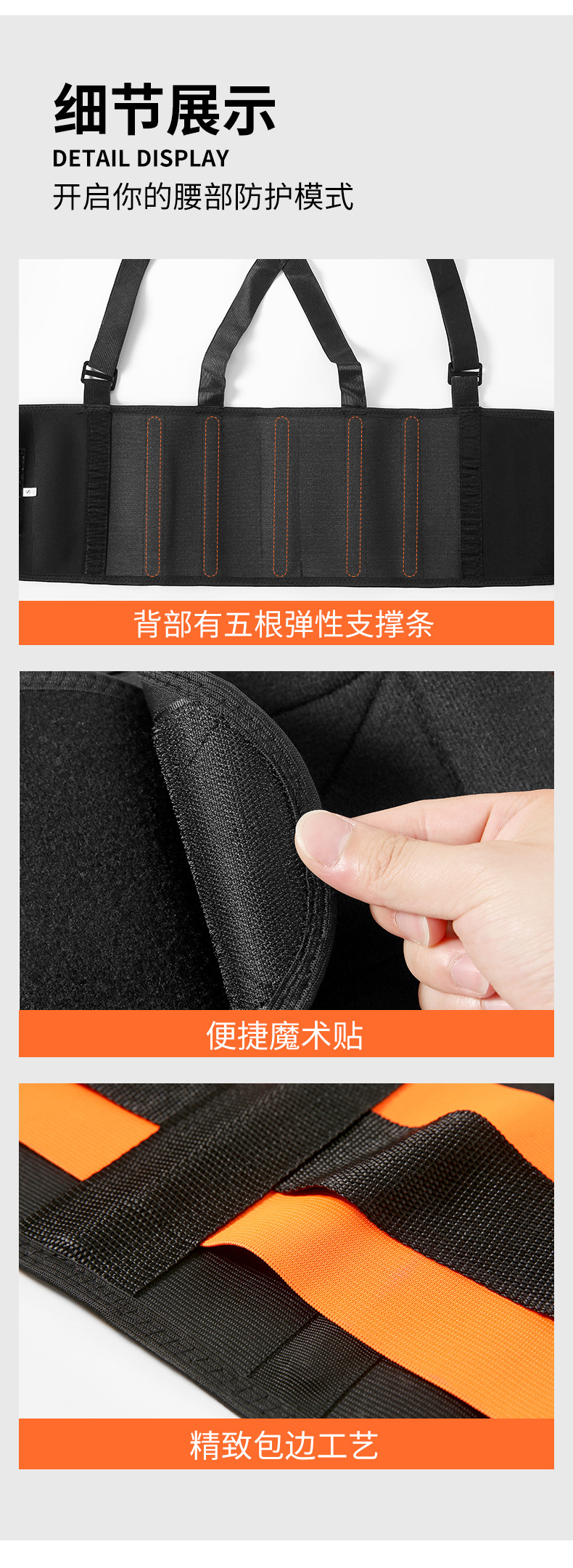 细节展示
DETAIL DISPLAY
开启你的腰部防护模式

背部有五根弹性支撑条

便捷魔术贴

精致包边工艺