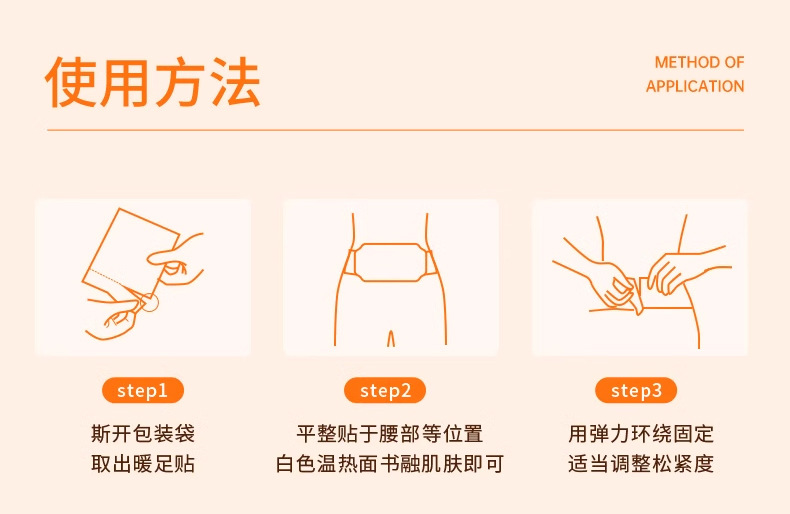 使用方法

METHOD OF APPLICATION

step1

斯开包装袋
取出暖足贴

step2

平整贴于腰部等位置
白色温热面书融肌肤即可

step3

用弹力环绕固定
适当调整松紧度