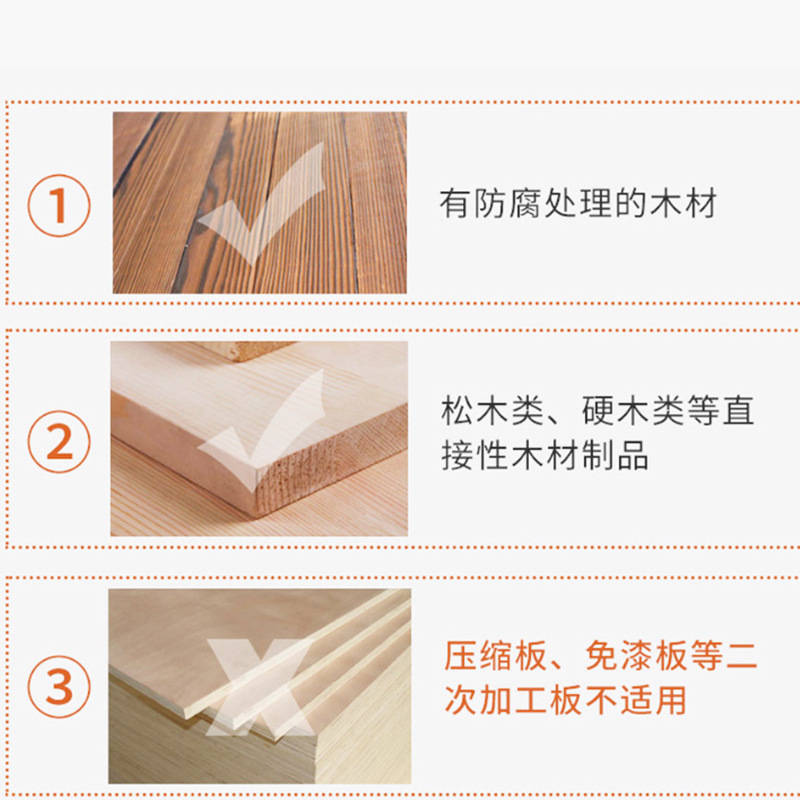 ①

有防腐处理的木材

②

松木类、硬木类等直接性木材制品

③

压缩板、免漆板等二次加工板不适用