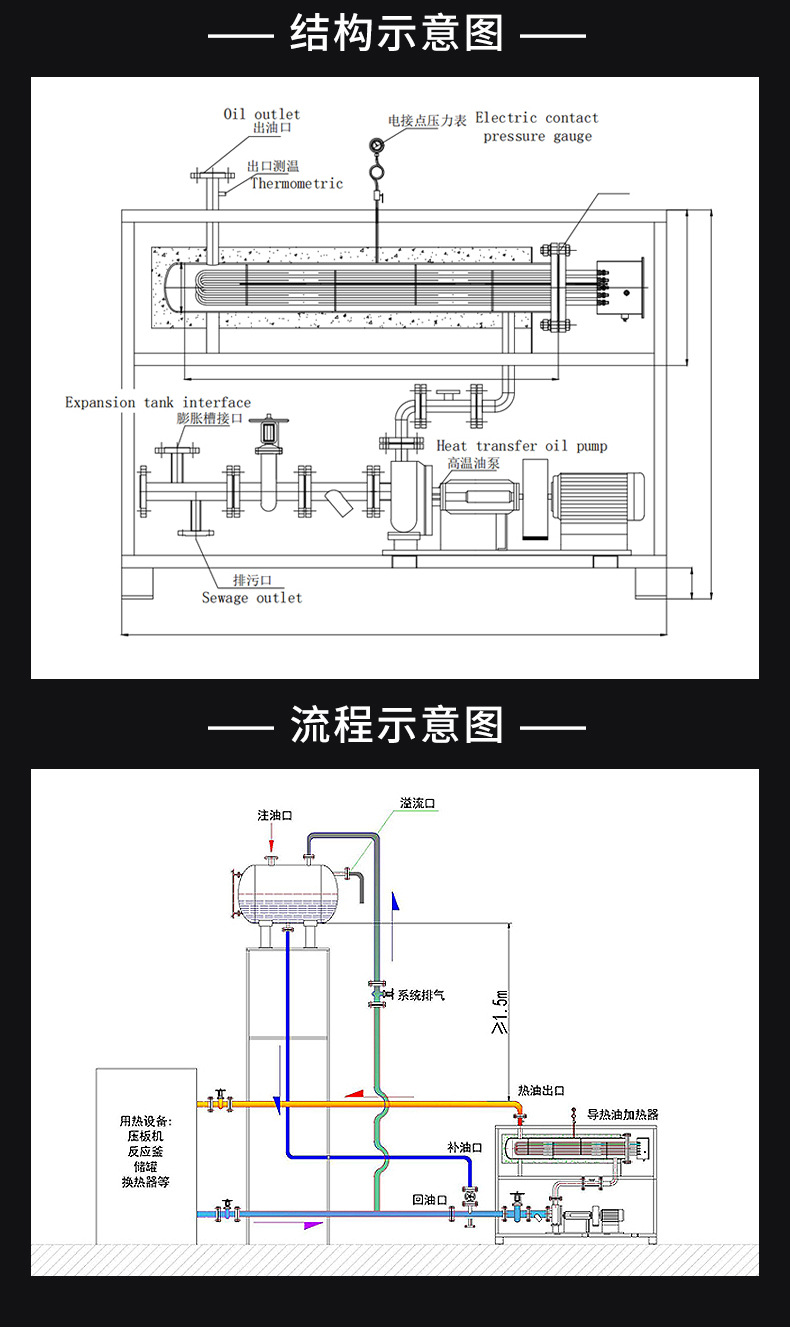 —— 结构示意图 ——

Oil outlet
出油口
出口测温
Thermometric
电接点压力表 Electric contact pressure gauge
Expansion tank interface
膨胀槽接口
Heat transfer oil pump
高温油泵
排污口
Sewage outlet

—— 流程示意图 ——

注油口
溢流口
系统排气
≥1.5m
热油出口
导热油加热器
补油口
回油口
用热设备:
压板机
反应釜
储罐
换热器等