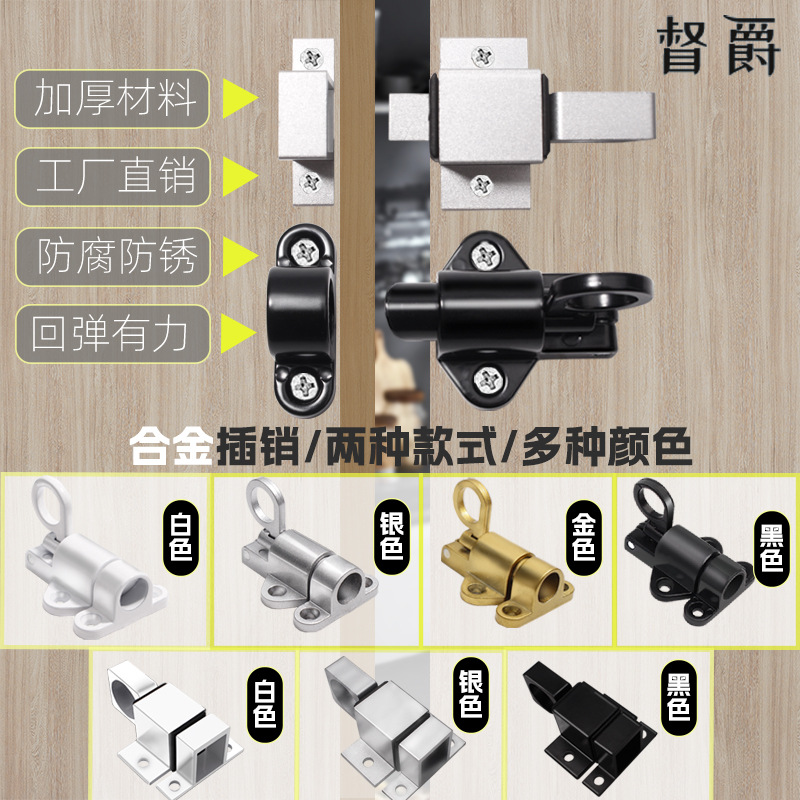 督爵

加厚材料

工厂直销

防腐防锈

回弹有力

合金插销/两种款式/多种颜色

白色

银色

金色

黑色

白色

银色

黑色