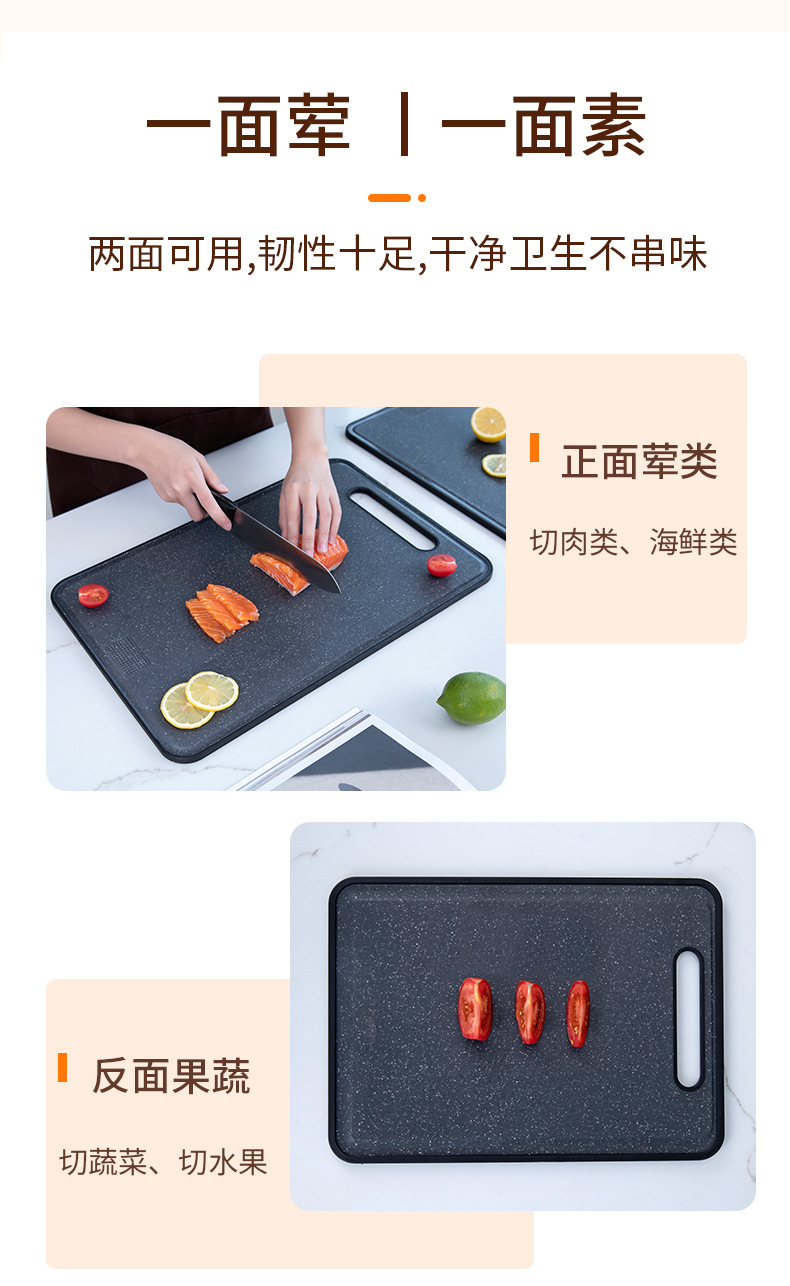 一面荤 | 一面素

两面可用,韧性十足,干净卫生不串味

正面荤类

切肉类、海鲜类

反面果蔬

切蔬菜、切水果