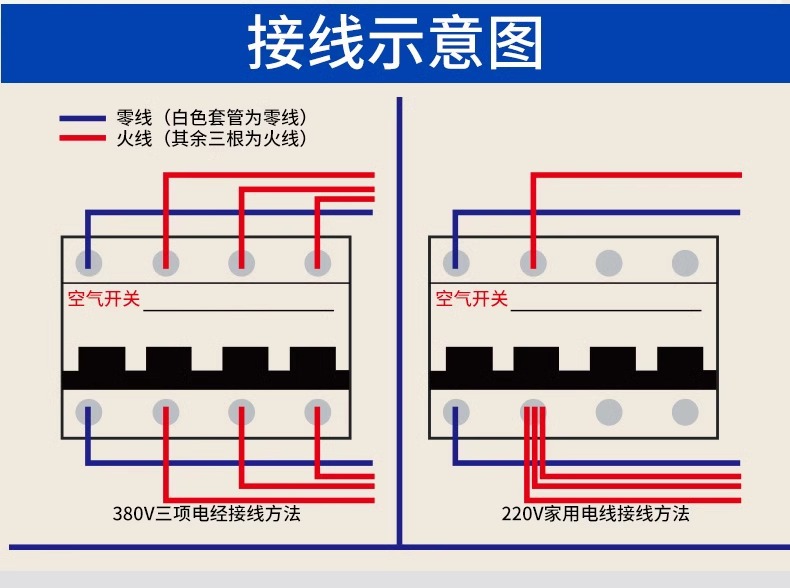 接线示意图

零线（白色套管为零线）
火线（其余三根为火线）

空气开关

380V三项电经接线方法

空气开关

220V家用电线接线方法