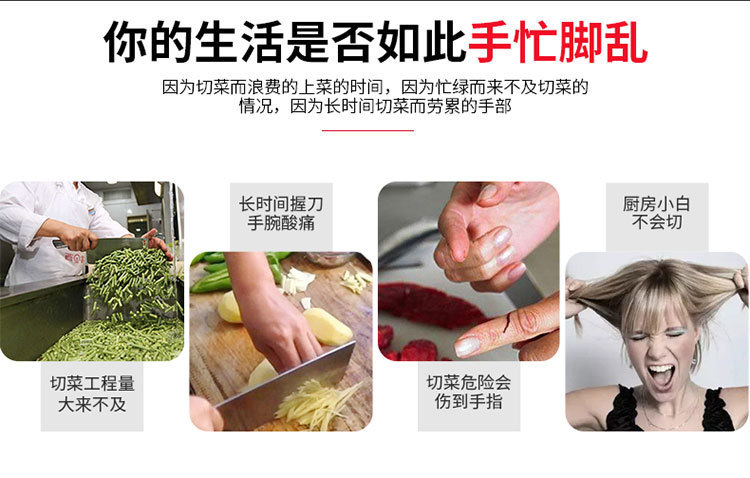 你的生活是否如此手忙脚乱

因为切菜而浪费的上菜的时间，因为忙绿而来不及切菜的情况，因为长时间切菜而劳累的手部

切菜工程量大来不及

长时间握刀手腕酸痛

切菜危险会伤到手指

厨房小白不会切