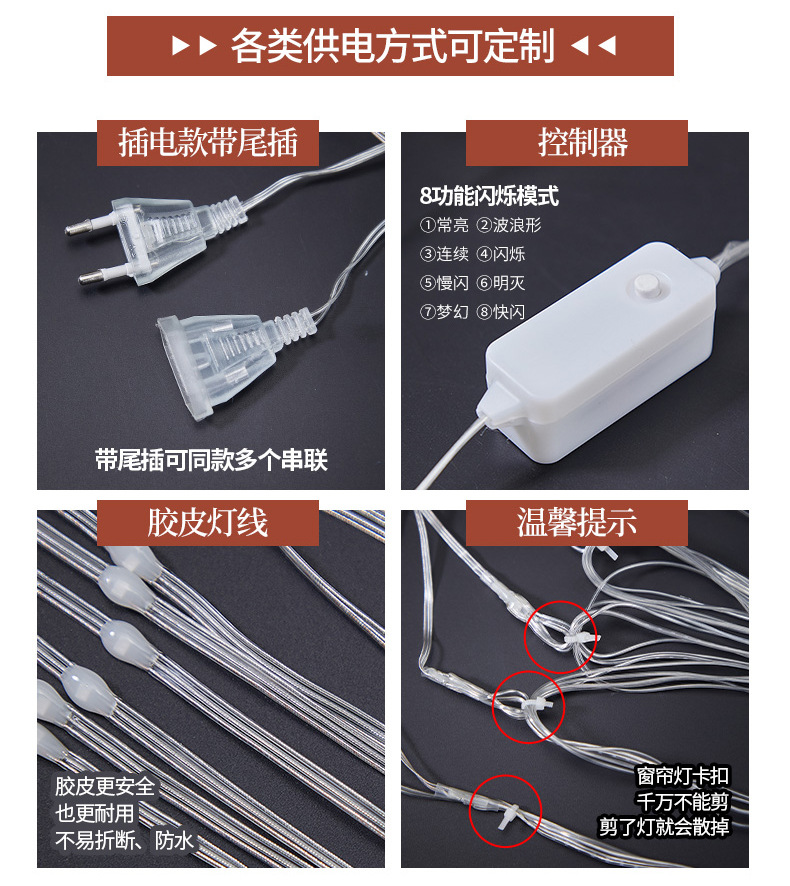 ▶▶ 各类供电方式可定制 ◀◀

插电款带尾插

带尾插可同款多个串联

控制器

8功能闪烁模式
①常亮 ②波浪形
③连续 ④闪烁
⑤慢闪 ⑥明灭
⑦梦幻 ⑧快闪

胶皮灯线

胶皮更安全
也更耐用
不易折断、防水

温馨提示

窗帘灯卡扣
千万不能剪
剪了灯就会散掉