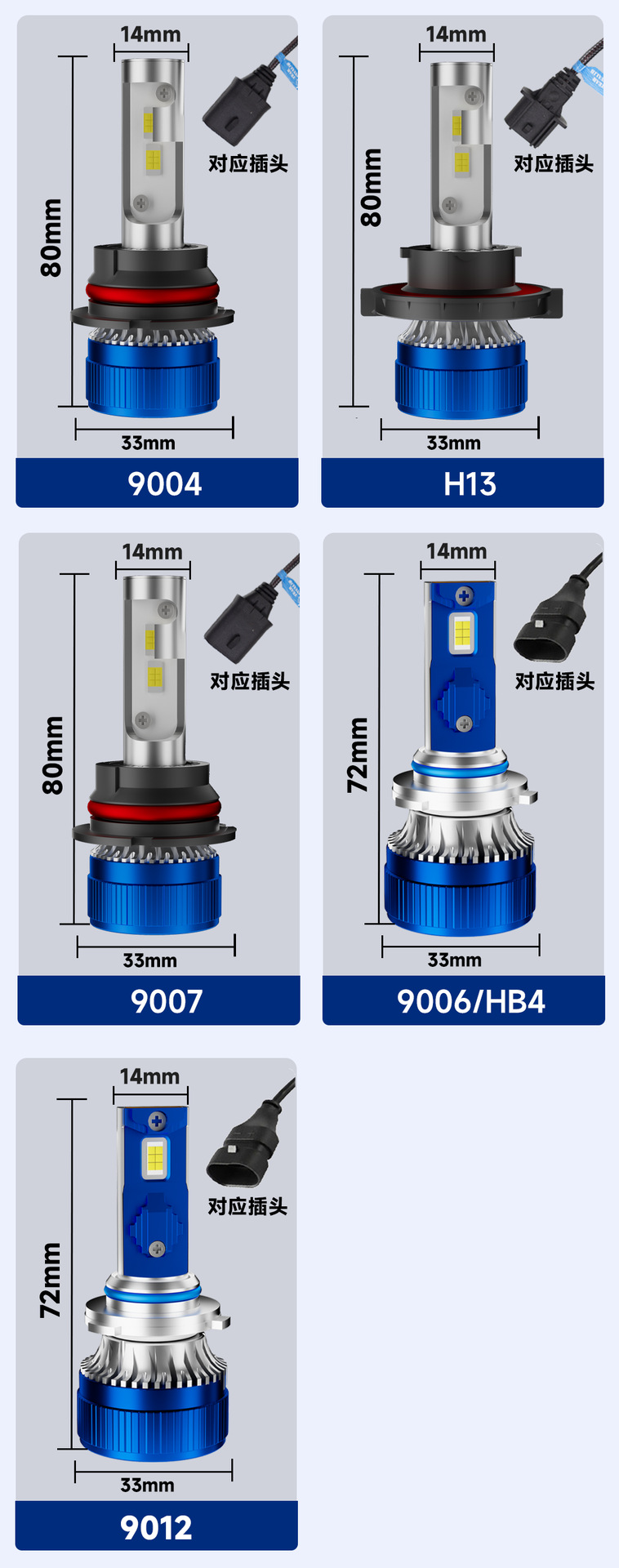 14mm
80mm
对应插头
33mm
9004

14mm
80mm
对应插头
33mm
H13

14mm
80mm
对应插头
33mm
9007

14mm
72mm
对应插头
33mm
9006/HB4

14mm
72mm
对应插头
33mm
9012