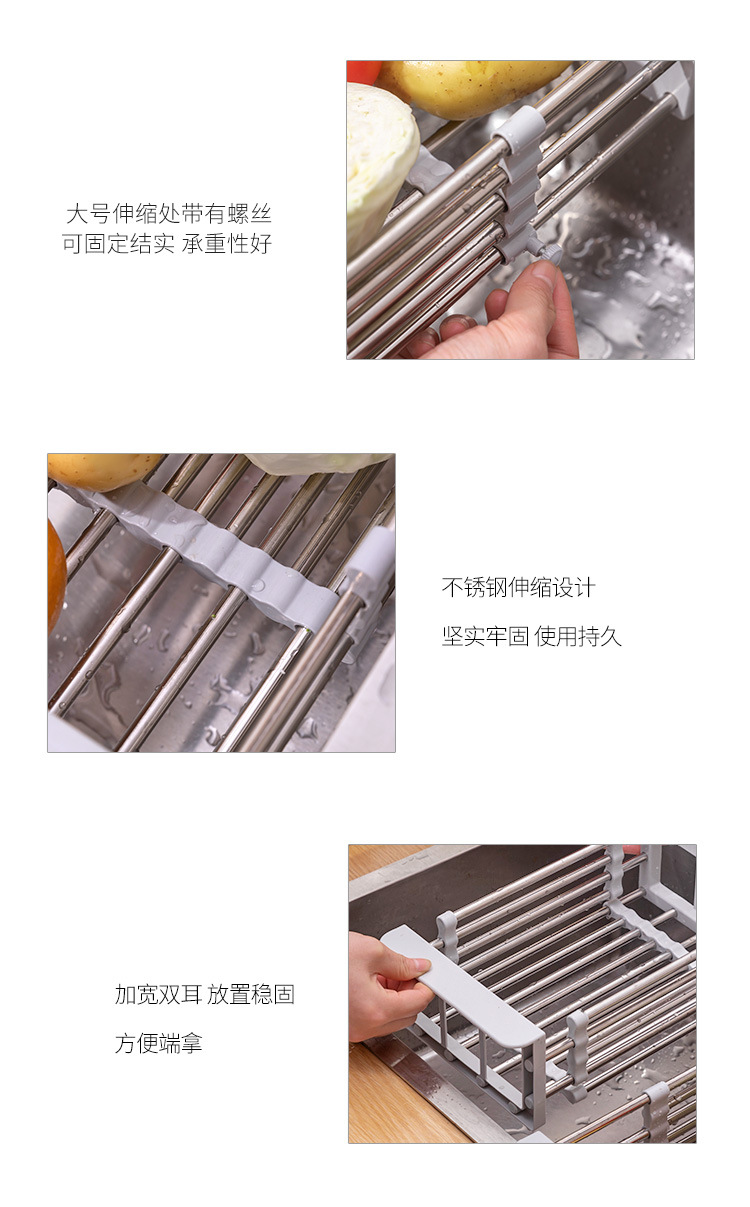 大号伸缩处带有螺丝
可固定结实 承重性好

不锈钢伸缩设计

坚实牢固 使用持久

加宽双耳 放置稳固

方便端拿