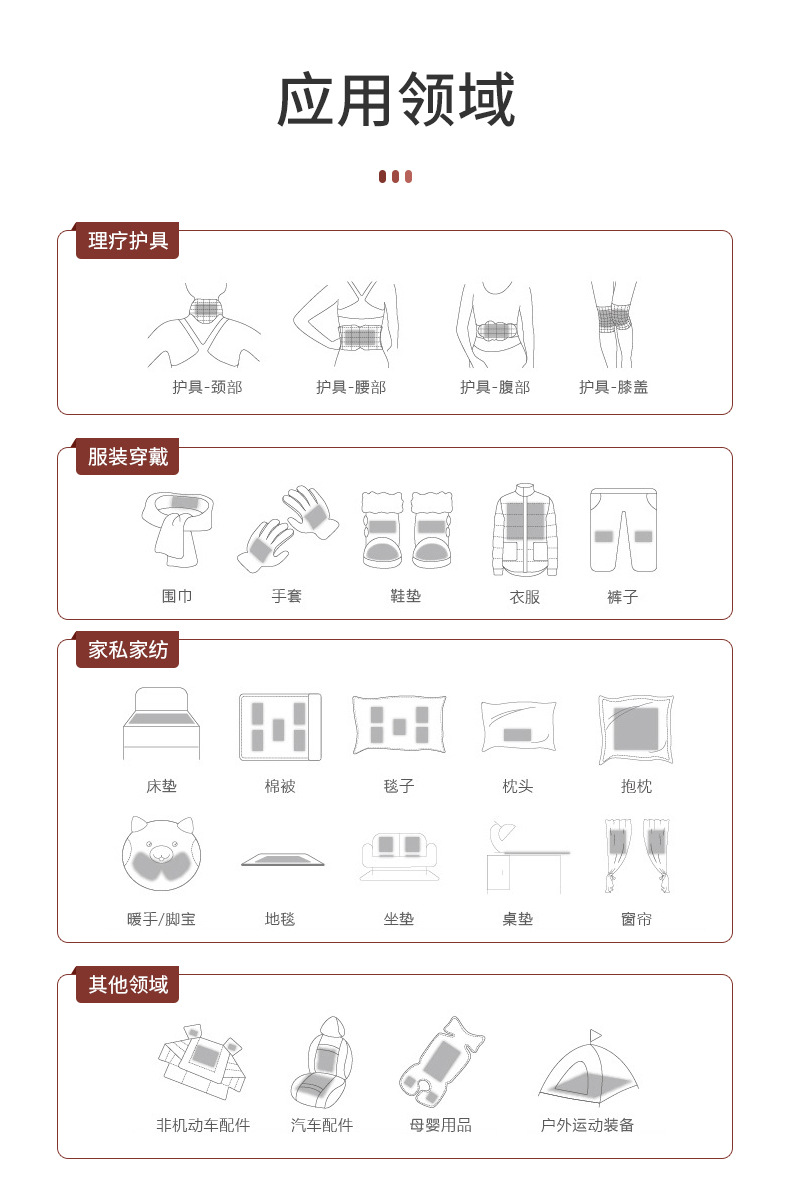 应用领域

理疗护具

护具-颈部　护具-腰部　护具-腹部　护具-膝盖

服装穿戴

围巾　手套　鞋垫　衣服　裤子

家私家纺

床垫　棉被　毯子　枕头　抱枕

暖手/脚宝　地毯　坐垫　桌垫　窗帘

其他领域

非机动车配件　汽车配件　母婴用品　户外运动装备