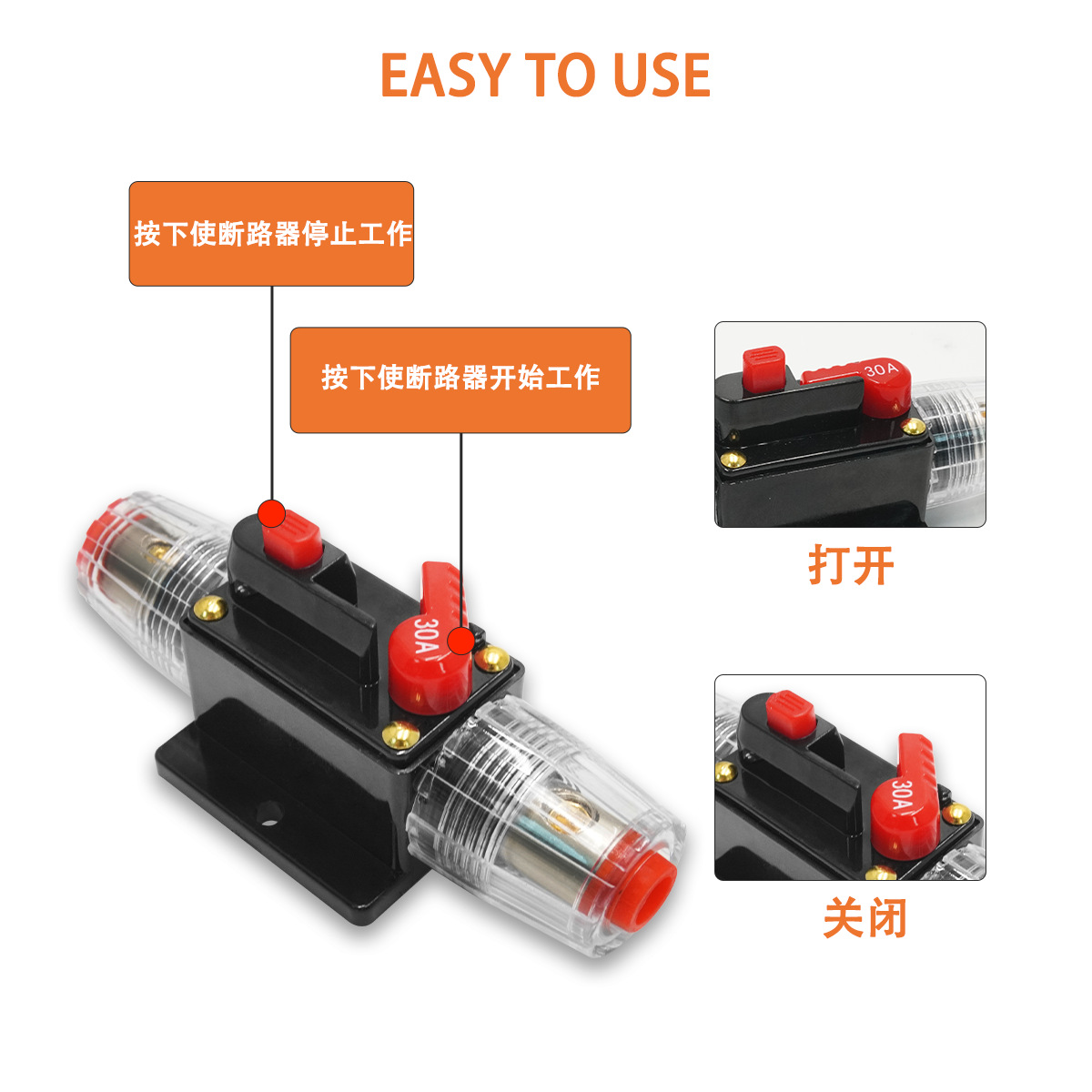 EASY TO USE

按下使断路器停止工作

按下使断路器开始工作

30A

30A

打开

30A

关闭