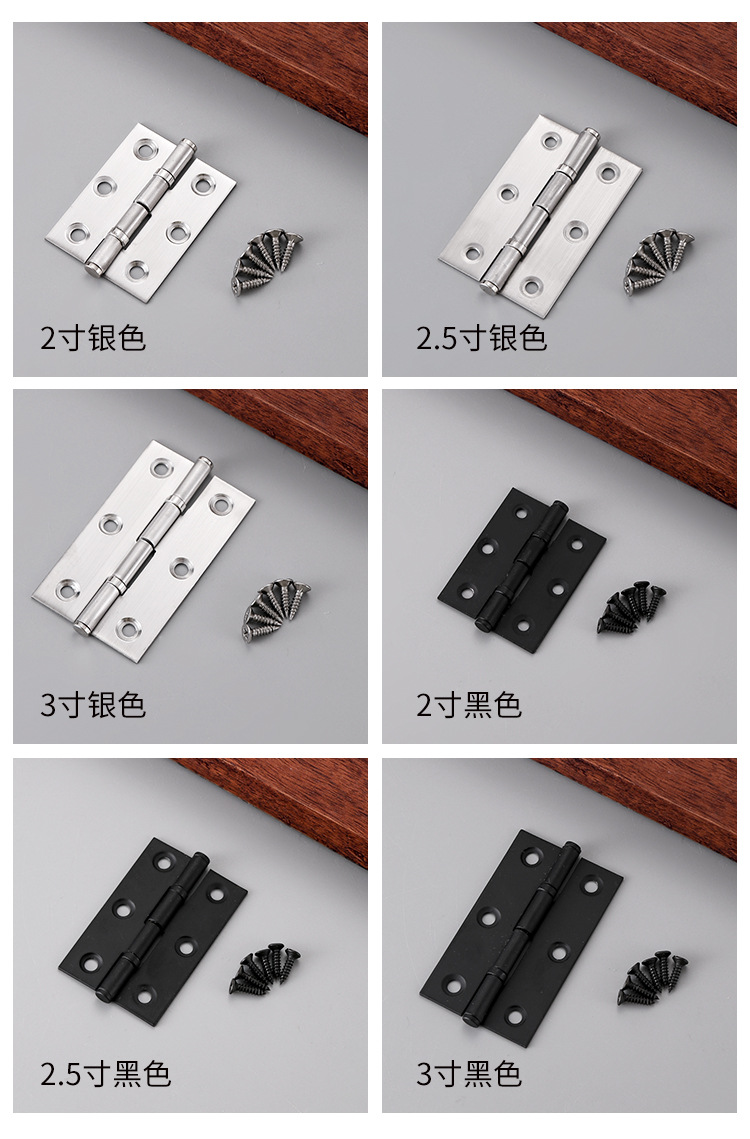 2寸银色

2.5寸银色

3寸银色

2寸黑色

2.5寸黑色

3寸黑色