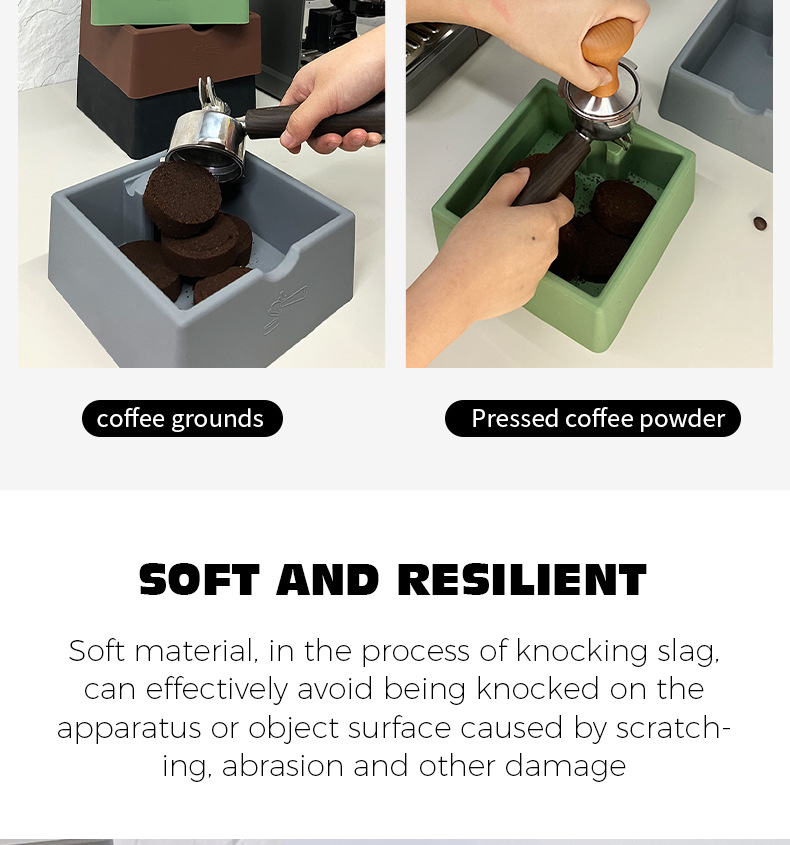 coffee grounds

Pressed coffee powder

SOFT AND RESILIENT

Soft material, in the process of knocking slag, can effectively avoid being knocked on the apparatus or object surface caused by scratching, abrasion and other damage